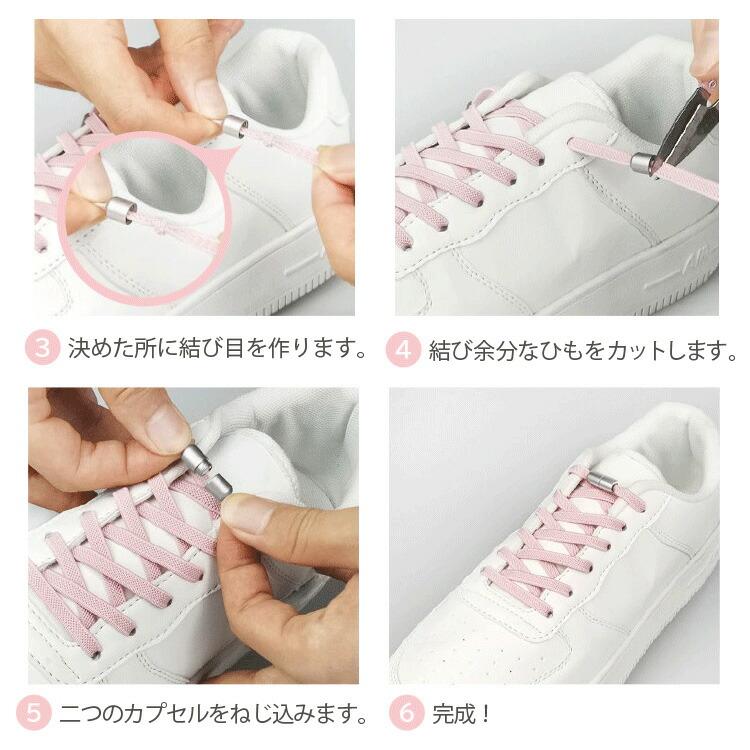 3 決めた所に結び目を作ります。

4 結び余分なひもをカットします。

5 二つのカプセルをねじ込みます。

6 完成！