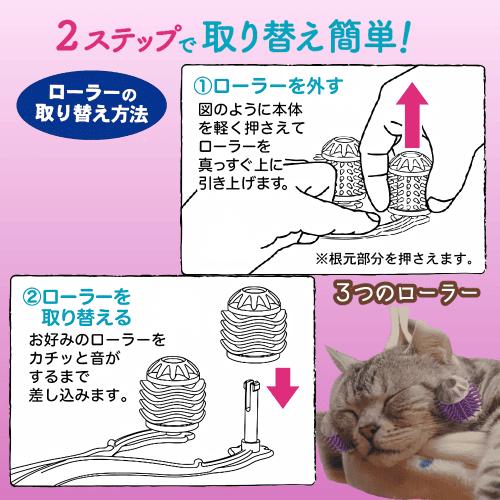 2ステップで取り替え簡単!

ローラーの取り替え方法

①ローラーを外す
図のように本体を軽く押さえてローラーを真っすぐ上に引き上げます。

※根元部分を押さえます。

②ローラーを取り替える
お好みのローラーをカチッと音がするまで差し込みます。

3つのローラー