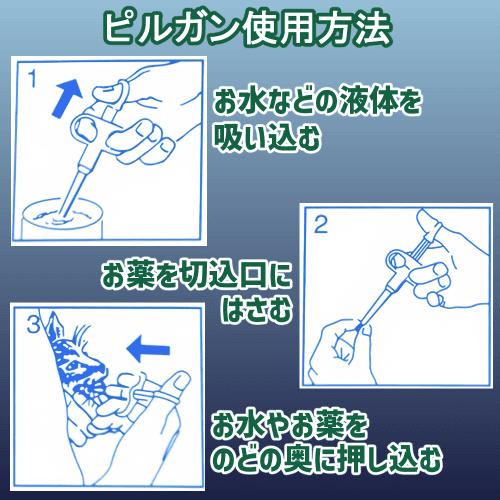 ピルガン使用方法

1

お水などの液体を吸い込む

2

お薬を切込口にはさむ

3

お水やお薬をのどの奥に押し込む