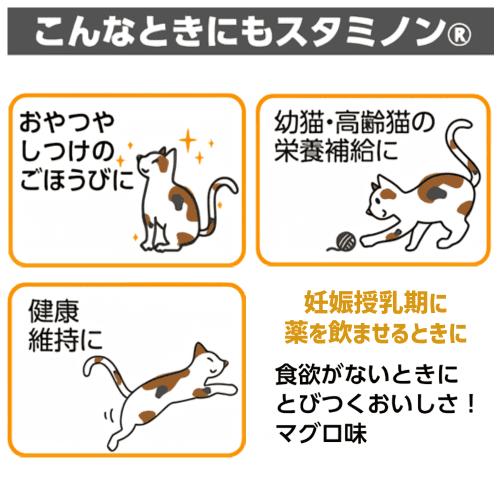 こんなときにもスタミノン®

おやつや
しつけの
ごほうびに

幼猫・高齢猫の
栄養補給に

健康
維持に

妊娠授乳期に
薬を飲ませるときに

食欲がないときに
とびつくおいしさ！
マグロ味