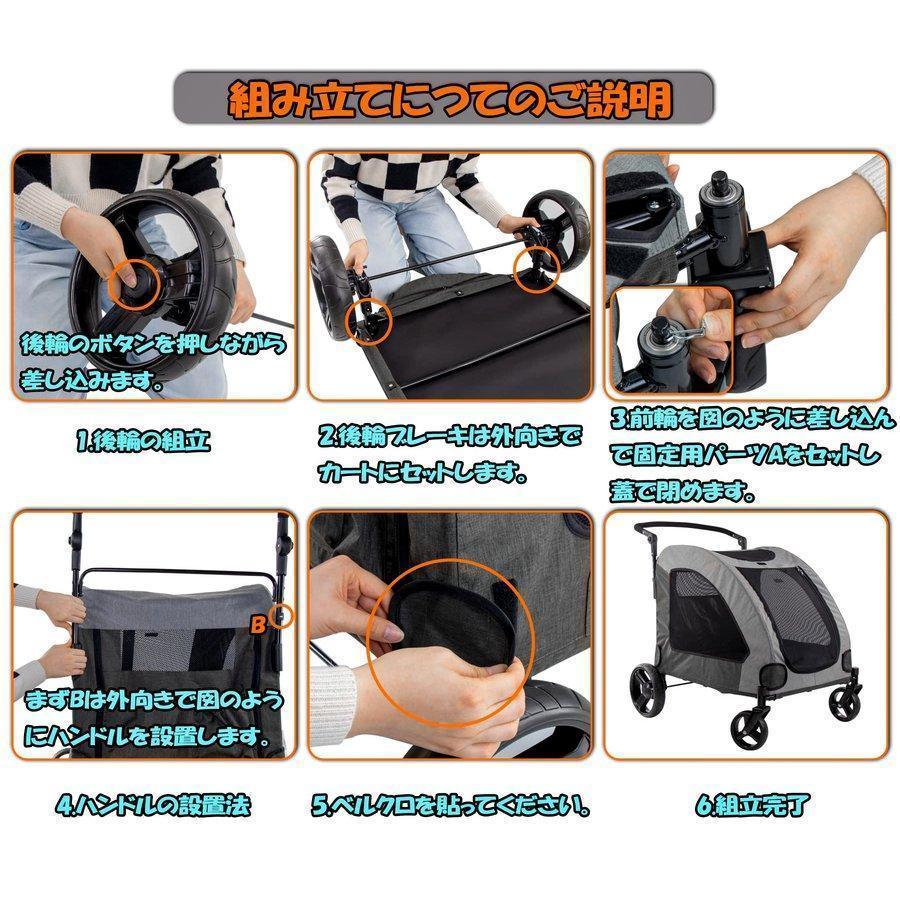 組み立てにつてのご説明

後輪のボタンを押しながら差し込みます。

1.後輪の組立

2.後輪ブレーキは外向きでカートにセットします。

3.前輪を図のように差し込んで固定用パーツAをセットし蓋で閉めます。

B

まずBは外向きで図のようにハンドルを設置します。

4.ハンドルの設置法

5.ベルクロを貼ってください。

6.組立完了