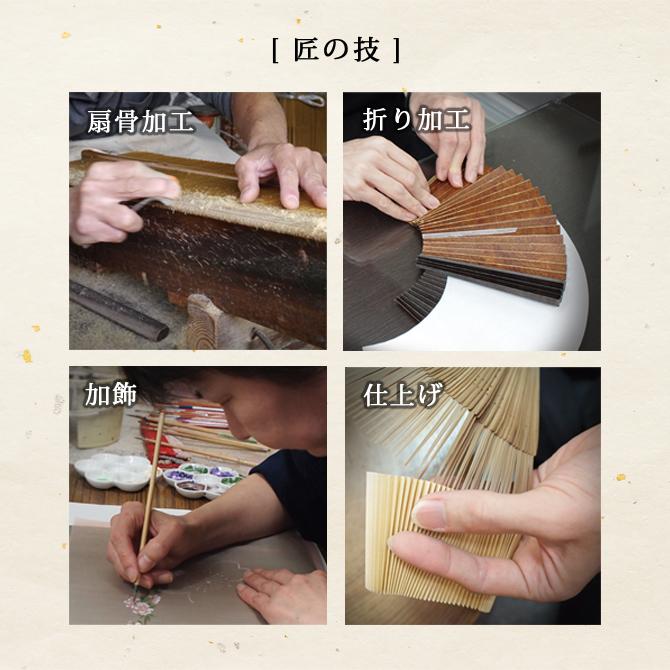 [ 匠の技 ]

扇骨加工

折り加工

加飾

仕上げ