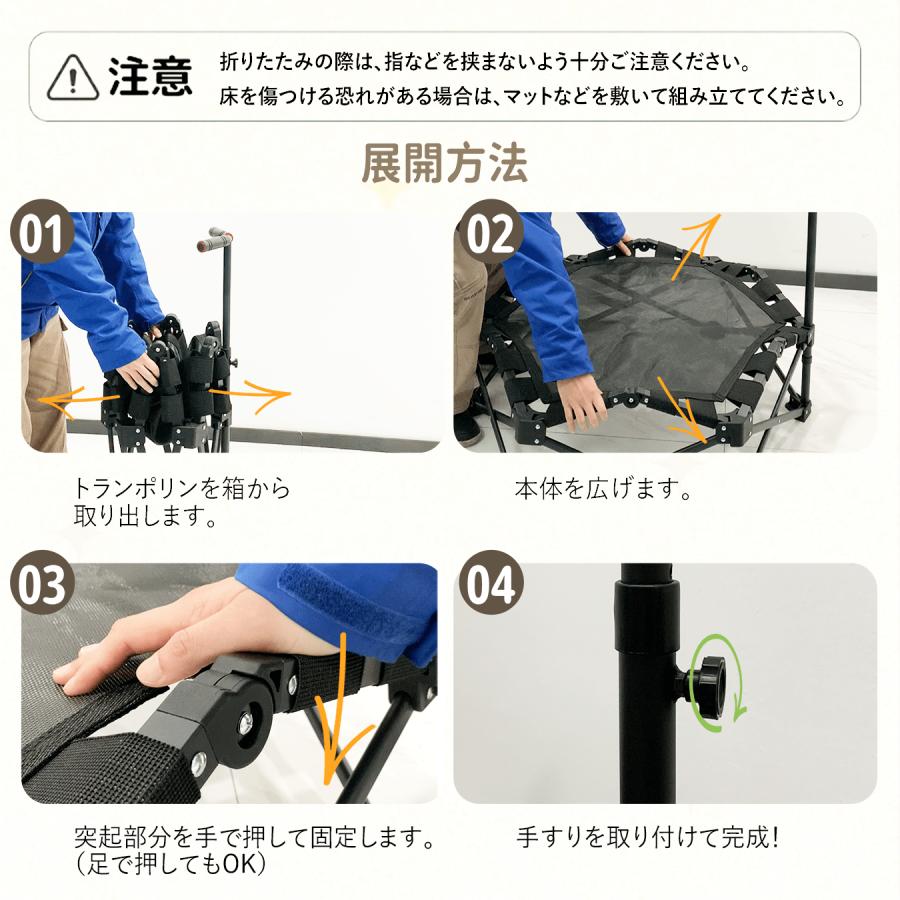 注意

折りたたみの際は、指などを挟まないよう十分ご注意ください。
床を傷つける恐れがある場合は、マットなどを敷いて組み立ててください。

展開方法

01

トランポリンを箱から取り出します。

02

本体を広げます。

03

突起部分を手で押して固定します。
（足で押してもOK）

04

手すりを取り付けて完成！