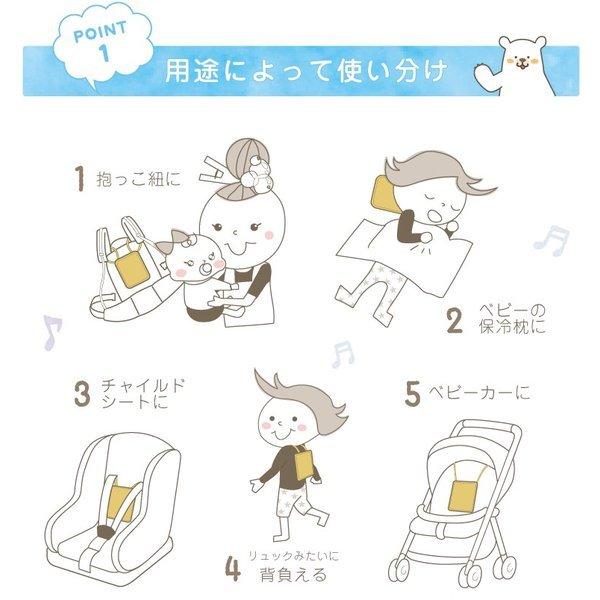 POINT 1

用途によって使い分け

1 抱っこ紐に

2 ベビーの保冷枕に

3 チャイルドシートに

4 リュックみたいに背負える

5 ベビーカーに