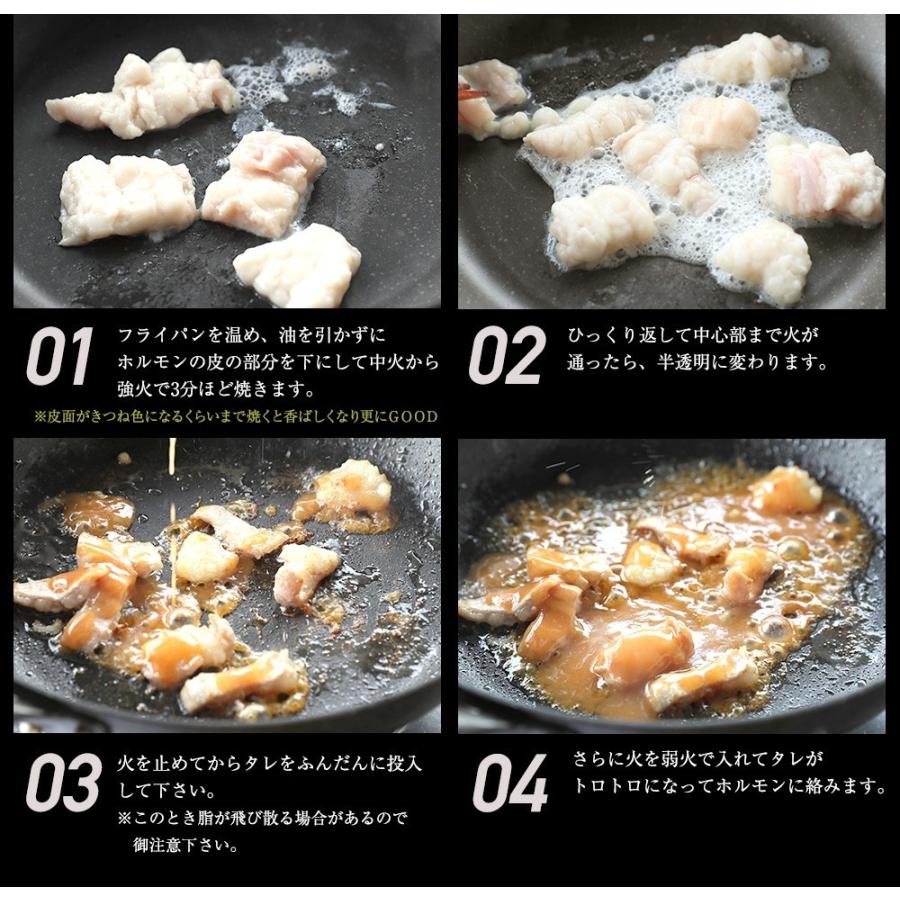 01
フライパンを温め、油を引かずにホルモンの皮の部分を下にして中火から強火で3分ほど焼きます。
※皮面がきつね色になるくらいまで焼くと香ばしくなり更にGOOD

02
ひっくり返して中心部まで火が通ったら、半透明に変わります。

03
火を止めてからタレをふんだんに投入して下さい。
※このとき脂が飛び散る場合があるので御注意下さい。

04
さらに火を弱火で入れてタレがトロトロになってホルモンに絡みます。