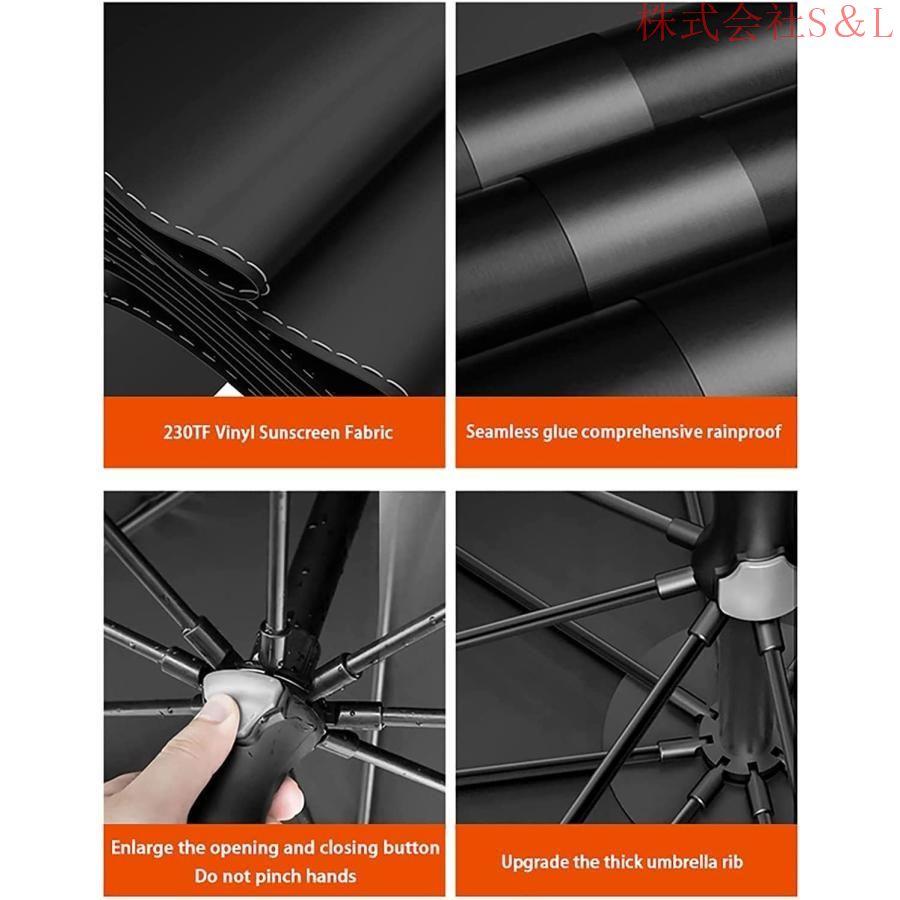 株式会社S&L

230TF Vinyl Sunscreen Fabric

Seamless glue comprehensive rainproof

Enlarge the opening and closing button
Do not pinch hands

Upgrade the thick umbrella rib