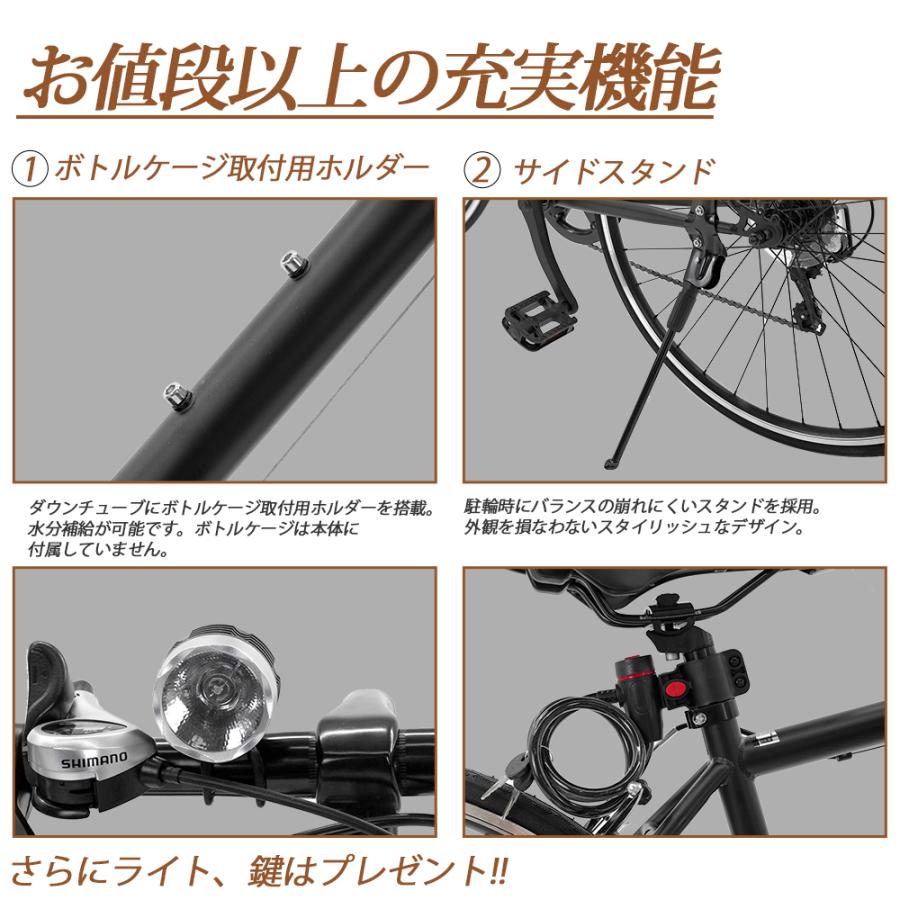 お値段以上の充実機能

① ボトルケージ取付用ホルダー

ダウンチューブにボトルケージ取付用ホルダーを搭載。水分補給が可能です。ボトルケージは本体に付属していません。

② サイドスタンド

駐輪時にバランスの崩れにくいスタンドを採用。外観を損なわないスタイリッシュなデザイン。

SHIMANO

さらにライト、鍵はプレゼント!!