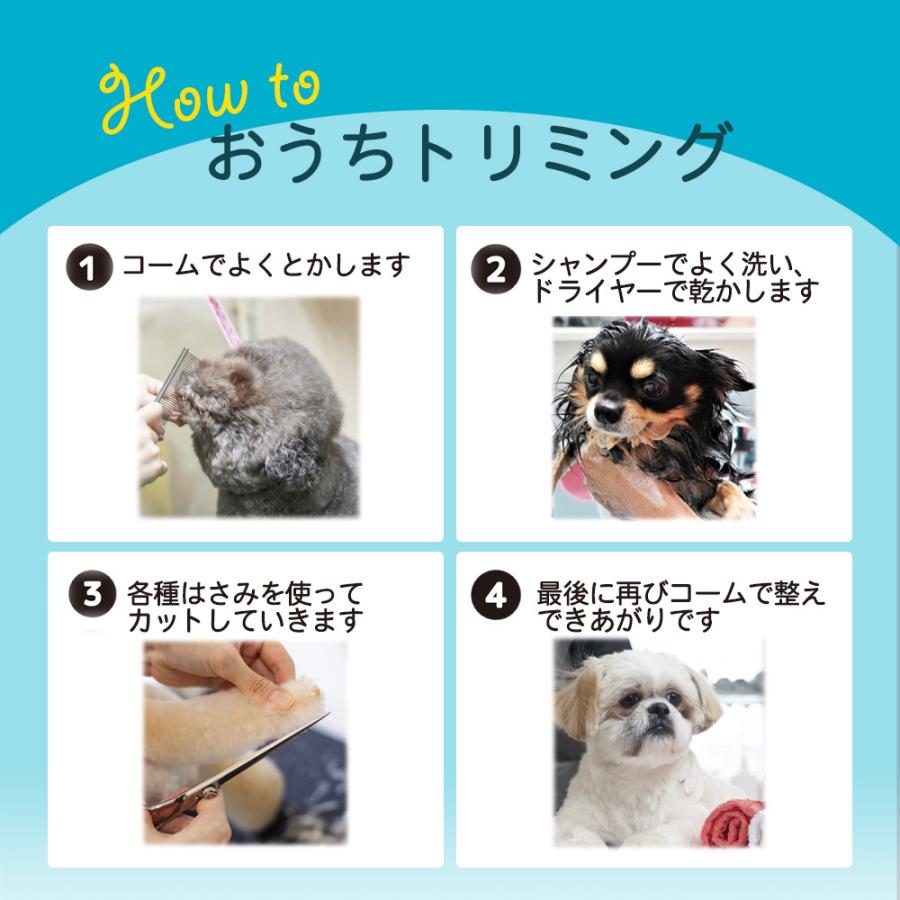 How to
おうちトリミング

1 コームでよくとかします

2 シャンプーでよく洗い、ドライヤーで乾かします

3 各種はさみを使ってカットしていきます

4 最後に再びコームで整えできあがりです