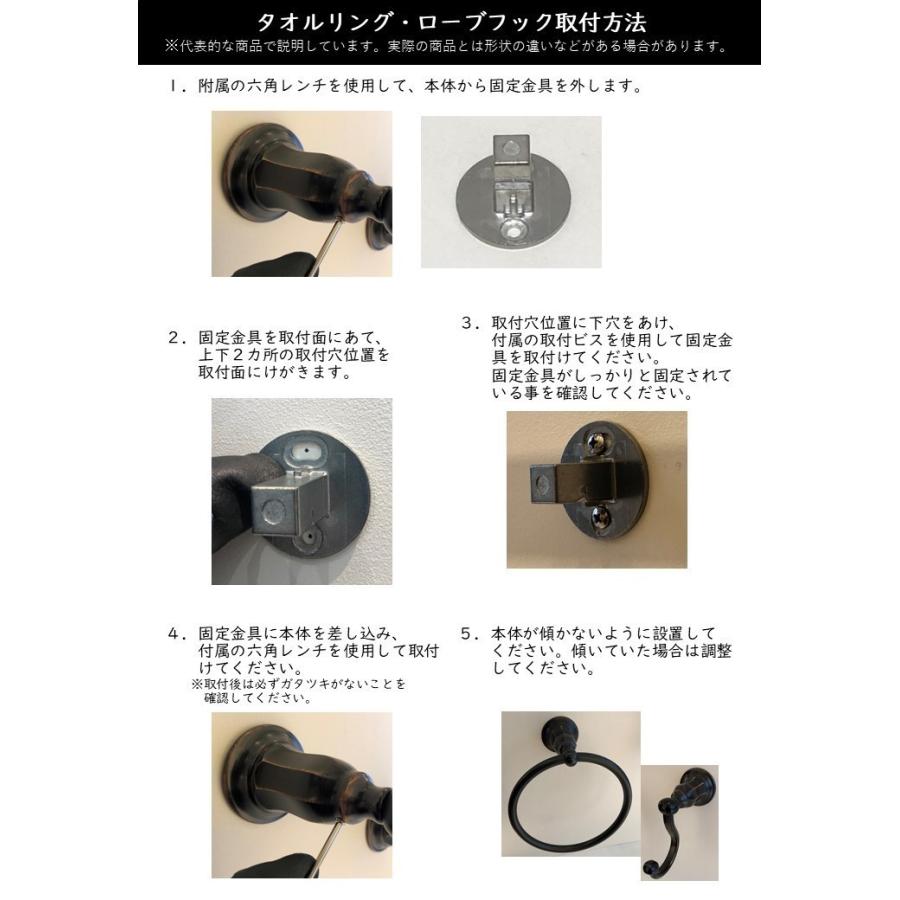 タオルリング・ローブフック取付方法
※代表的な商品で説明しています。実際の商品とは形状の違いなどがある場合があります。

1．附属の六角レンチを使用して、本体から固定金具を外します。

2．固定金具を取付面にあて、上下2カ所の取付穴位置を取付面にけがきます。

3．取付穴位置に下穴をあけ、付属の取付ビスを使用して固定金具を取付けてください。固定金具がしっかりと固定されている事を確認してください。

4．固定金具に本体を差し込み、付属の六角レンチを使用して取付けてください。
※取付後は必ずガタツキがないことを確認してください。

5．本体が傾かないように設置してください。傾いていた場合は調整してください。