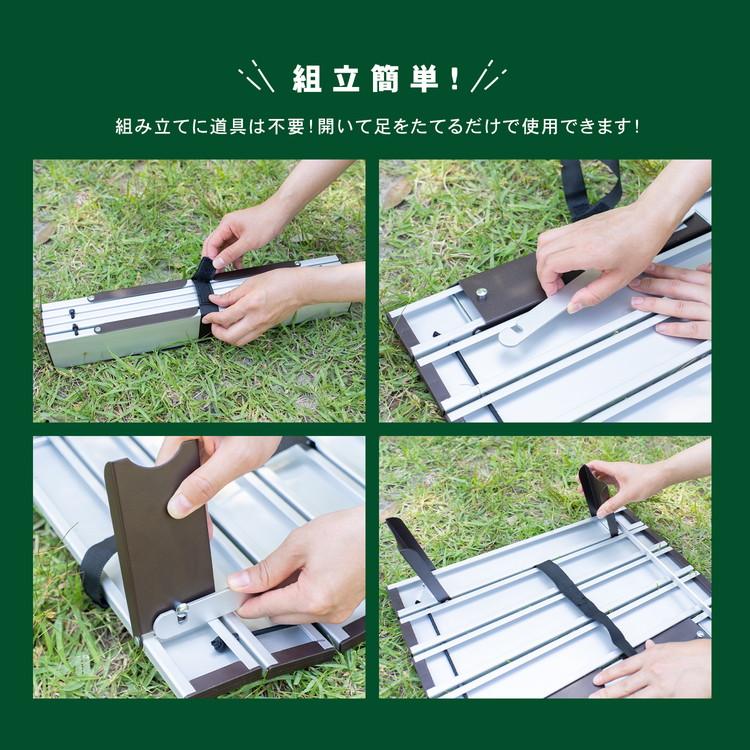 組立簡単!

組み立てに道具は不要!開いて足をたてるだけで使用できます!