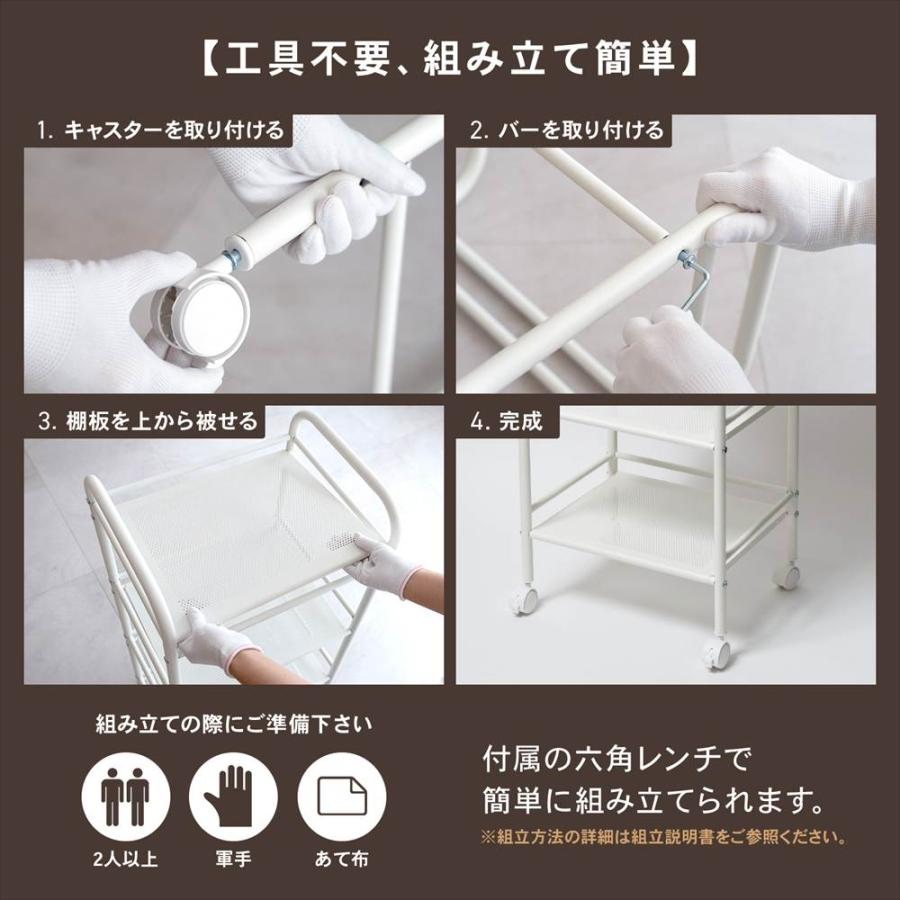 【工具不要、組み立て簡単】

1. キャスターを取り付ける

2. バーを取り付ける

3. 棚板を上から被せる

4. 完成

組み立ての際にご準備下さい

2人以上

軍手

あて布

付属の六角レンチで簡単に組み立てられます。

※組立方法の詳細は組立説明書をご参照ください。