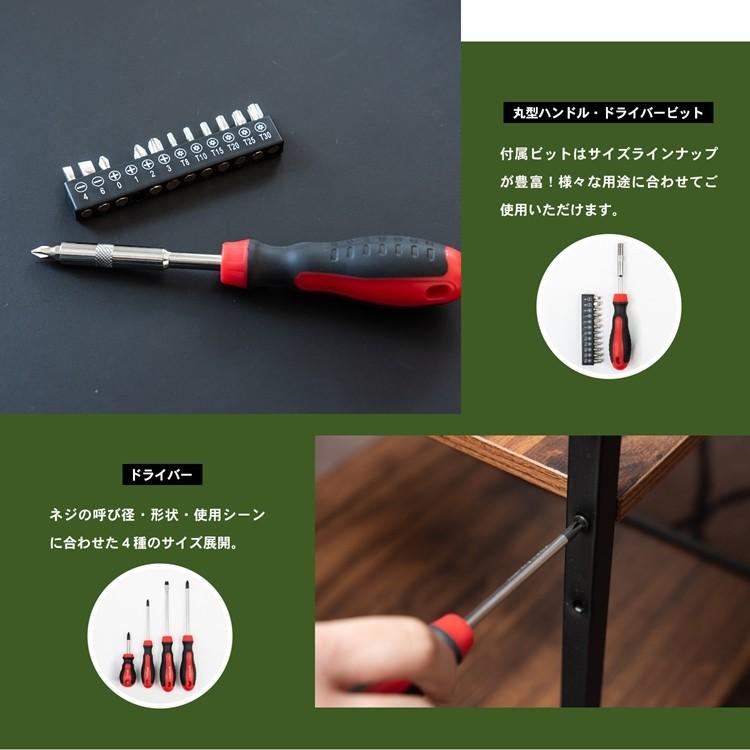 4 6 0 1 2 3 T8 T10 T15 T20 T25 T30

丸型ハンドル・ドライバービット

付属ビットはサイズラインナップが豊富！様々な用途に合わせてご使用いただけます。

ドライバー

ネジの呼び径・形状・使用シーンに合わせた４種のサイズ展開。