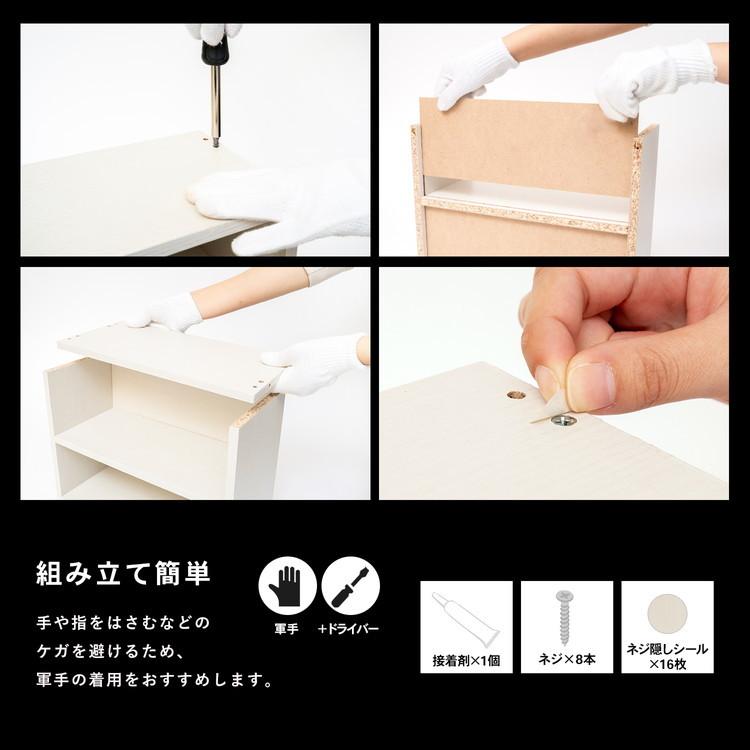 組み立て簡単

手や指をはさむなどのケガを避けるため、軍手の着用をおすすめします。

軍手

+ドライバー

接着剤×1個

ネジ×8本

ネジ隠しシール×16枚