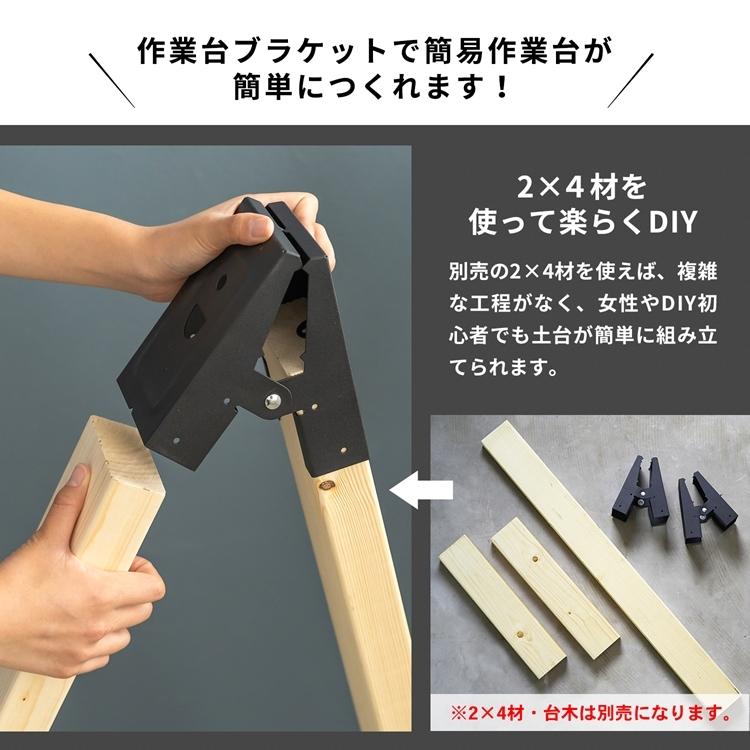 作業台ブラケットで簡易作業台が簡単につくれます！

2×4材を使って楽らくDIY

別売の2×4材を使えば、複雑な工程がなく、女性やDIY初心者でも土台が簡単に組み立てられます。

※2×4材・台木は別売になります。