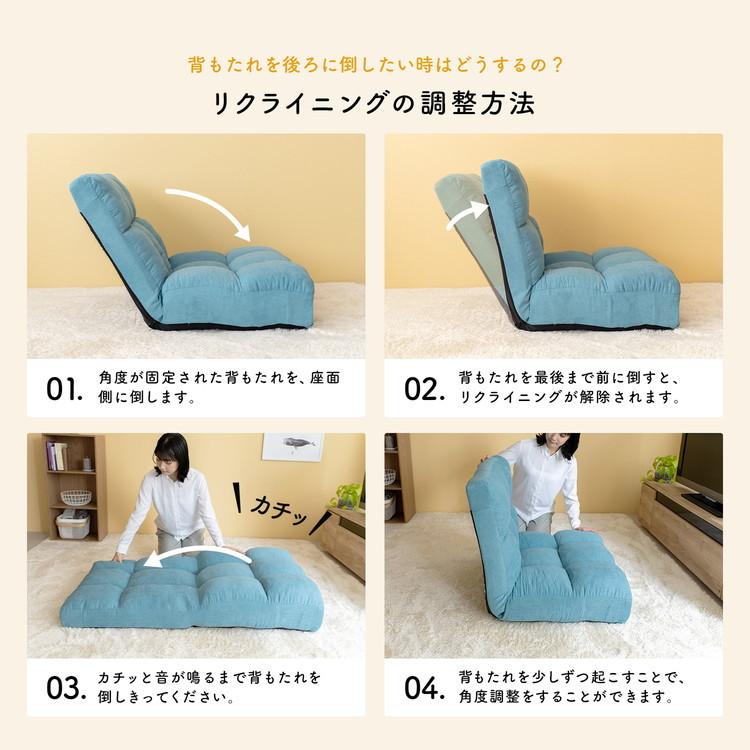 背もたれを後ろに倒したい時はどうするの？

リクライニングの調整方法

01. 角度が固定された背もたれを、座面側に倒します。

02. 背もたれを最後まで前に倒すと、リクライニングが解除されます。

カチッ

03. カチッと音が鳴るまで背もたれを倒しきってください。

04. 背もたれを少しずつ起こすことで、角度調整をすることができます。