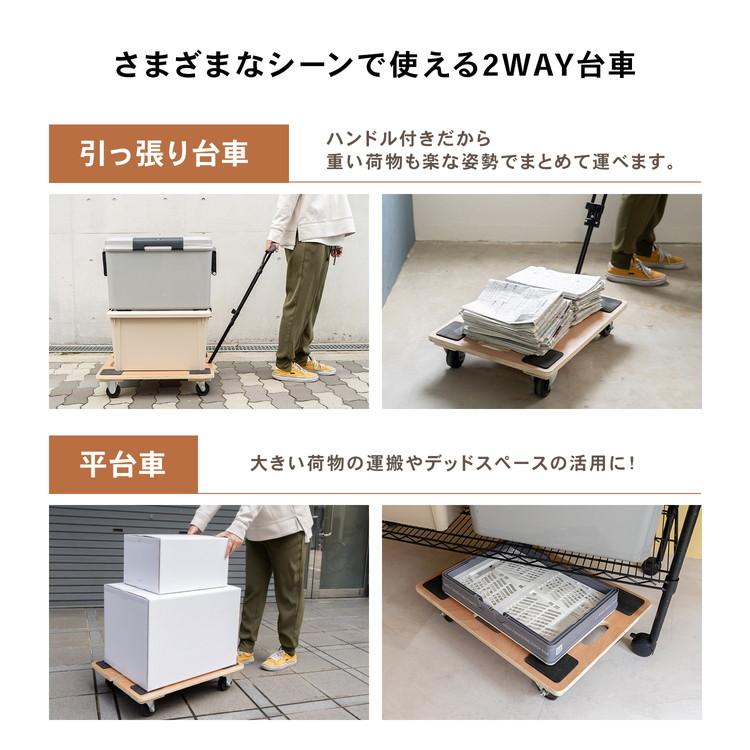 さまざまなシーンで使える2WAY台車

引っ張り台車

ハンドル付きだから
重い荷物も楽な姿勢でまとめて運べます。

平台車

大きい荷物の運搬やデッドスペースの活用に!