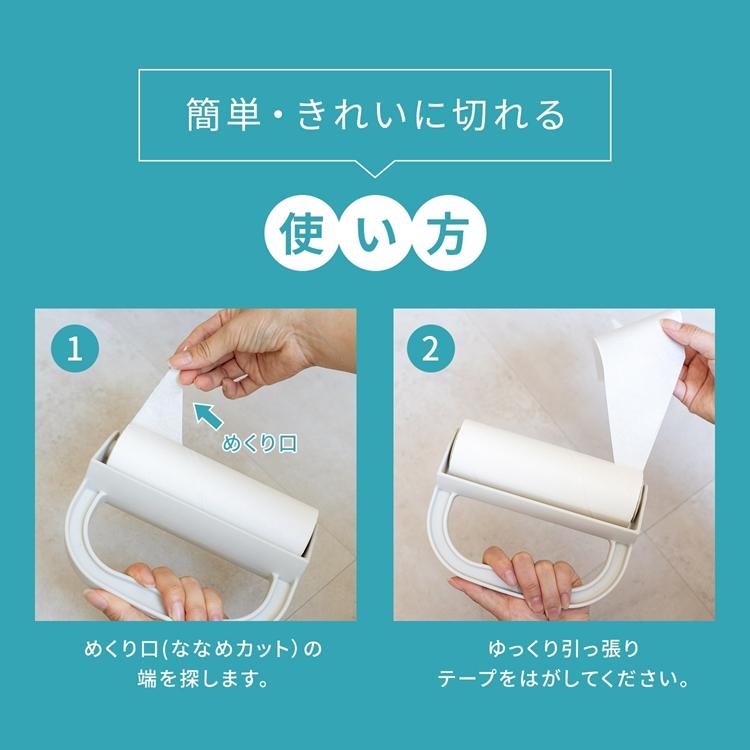 簡単・きれいに切れる

使い方

1

めくり口

めくり口(ななめカット)の端を探します。

2

ゆっくり引っ張りテープをはがしてください。