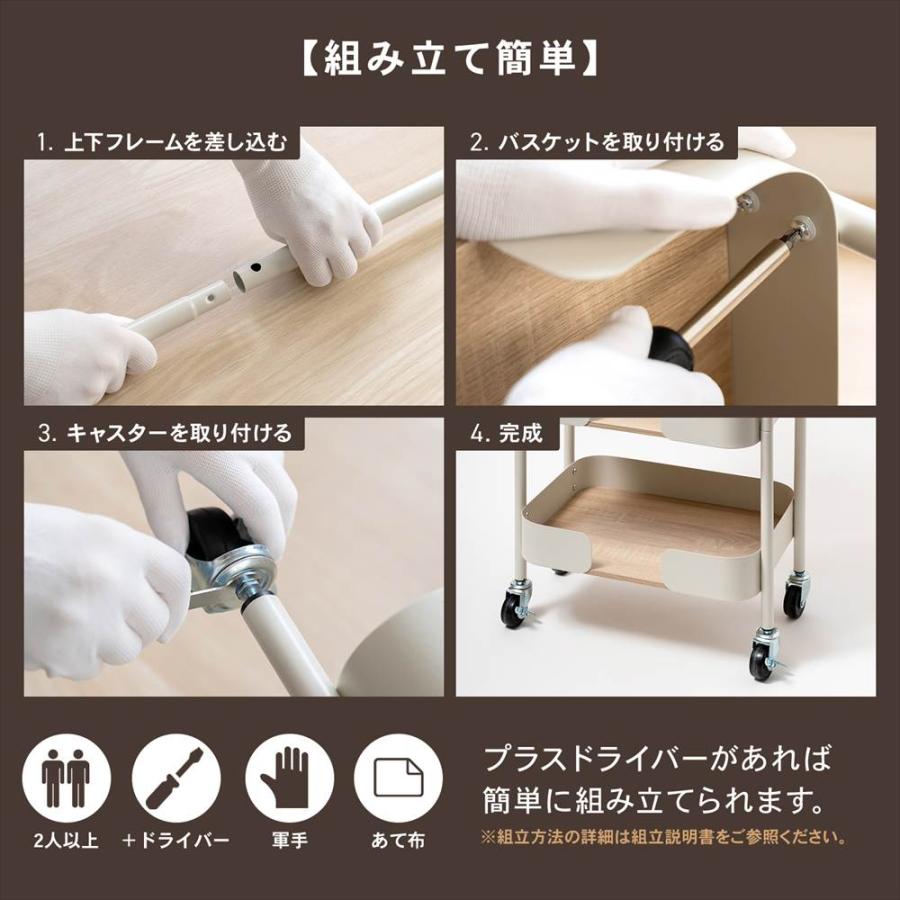 【組み立て簡単】

1. 上下フレームを差し込む

2. バスケットを取り付ける

3. キャスターを取り付ける

4. 完成

2人以上

＋ドライバー

軍手

あて布

プラスドライバーがあれば簡単に組み立てられます。

※組立方法の詳細は組立説明書をご参照ください。