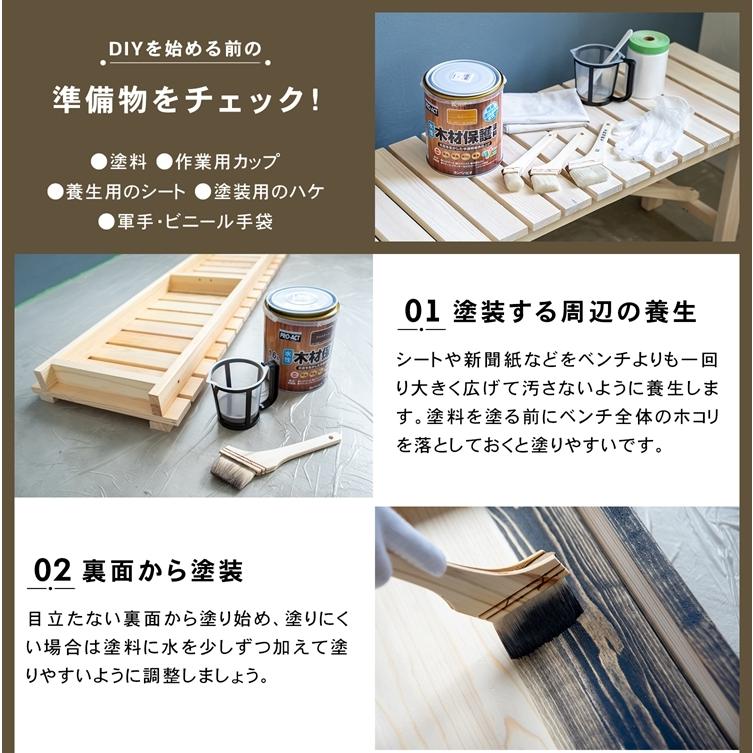 DIYを始める前の

準備物をチェック!

●塗料 ●作業用カップ
●養生用のシート ●塗装用のハケ
●軍手・ビニール手袋

木材保護

PRO-ACT

木材保

01 塗装する周辺の養生

シートや新聞紙などをベンチよりも一回り大きく広げて汚さないように養生します。塗料を塗る前にベンチ全体のホコリを落としておくと塗りやすいです。

02 裏面から塗装

目立たない裏面から塗り始め、塗りにくい場合は塗料に水を少しずつ加えて塗りやすいように調整しましょう。