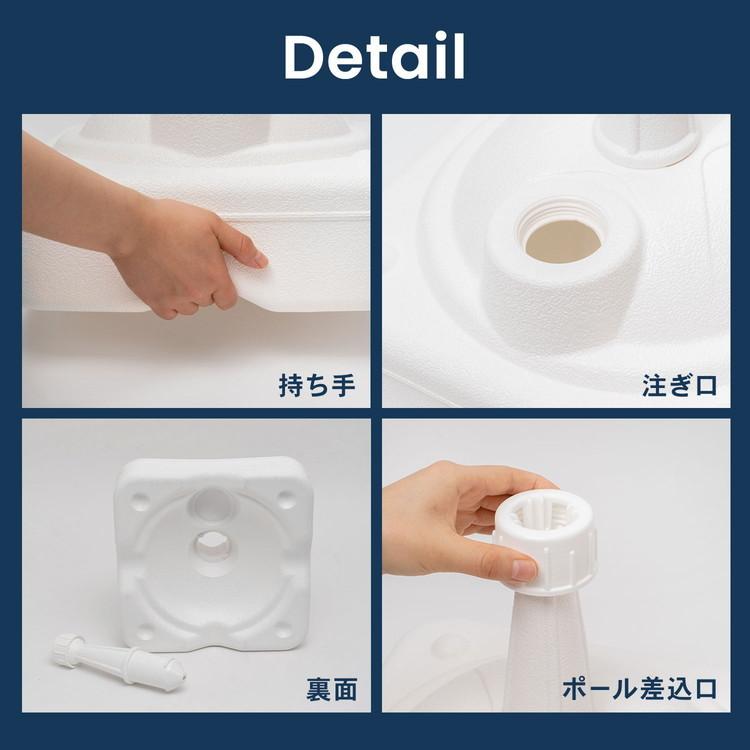 Detail

持ち手

注ぎ口

裏面

ポール差込口