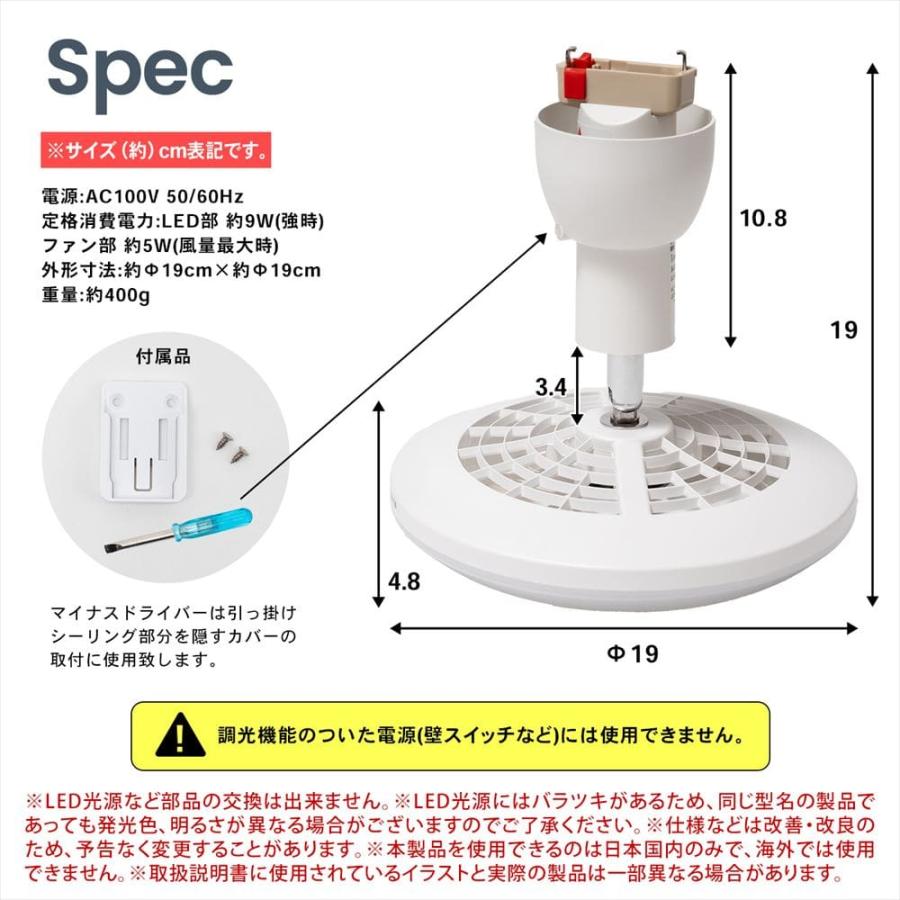 Spec

※サイズ(約)cm表記です。

電源:AC100V 50/60Hz
定格消費電力:LED部 約9W(強時)
ファン部 約5W(風量最大時)
外形寸法:約Φ19cm×約Φ19cm
重量:約400g

付属品

マイナスドライバーは引っ掛けシーリング部分を隠すカバーの取付に使用致します。

10.8

19

3.4

4.8

Φ19

調光機能のついた電源(壁スイッチなど)には使用できません。

※LED光源など部品の交換は出来ません。※LED光源にはバラツキがあるため、同じ型名の製品であっても発光色、明るさが異なる場合がございますのでご了承ください。※仕様などは改善・改良のため、予告なく変更することがあります。※本製品を使用できるのは日本国内のみで、海外では使用できません。※取扱説明書に使用されているイラストと実際の製品は一部異なる場合があります。