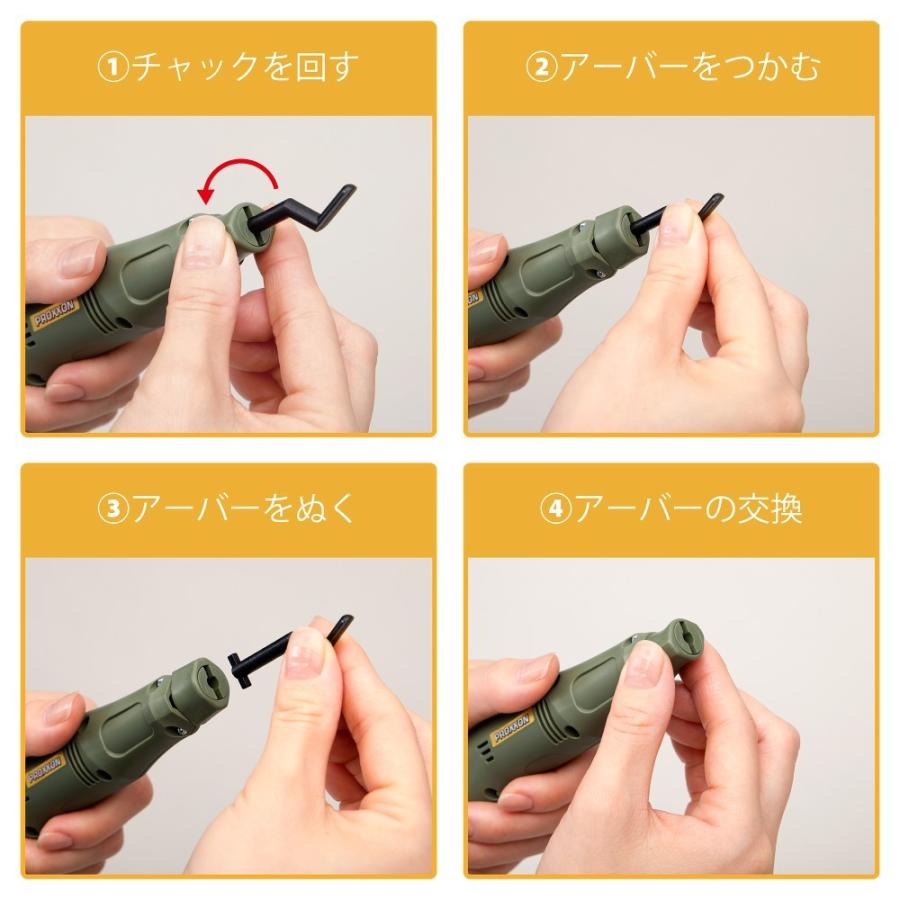 ①チャックを回す

PROXXON

②アーバーをつかむ

③アーバーをぬく

PROXXON

④アーバーの交換

PROXXON