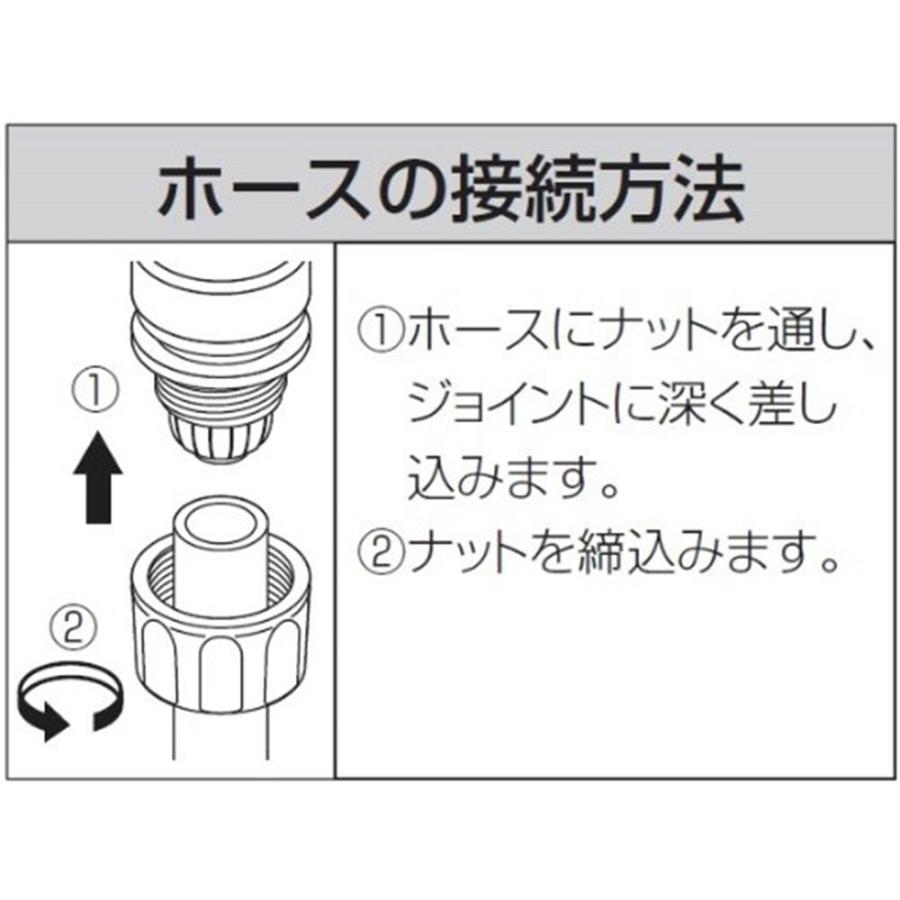 ホースの接続方法

①

②

①ホースにナットを通し、ジョイントに深く差し込みます。

②ナットを締込みます。