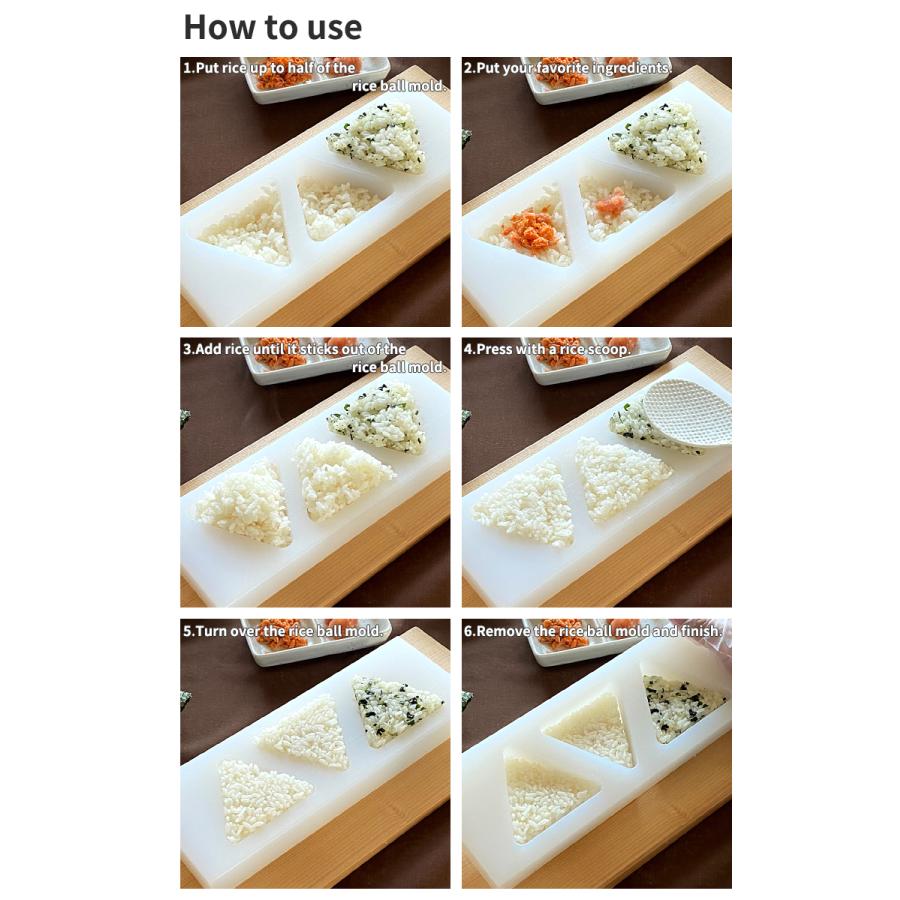 How to use

1.Put rice up to half of the rice ball mold.

2.Put your favorite ingredients.

3.Add rice until it sticks out of the rice ball mold.

4.Press with a rice scoop.

5.Turn over the rice ball mold.

6.Remove the rice ball mold and finish.