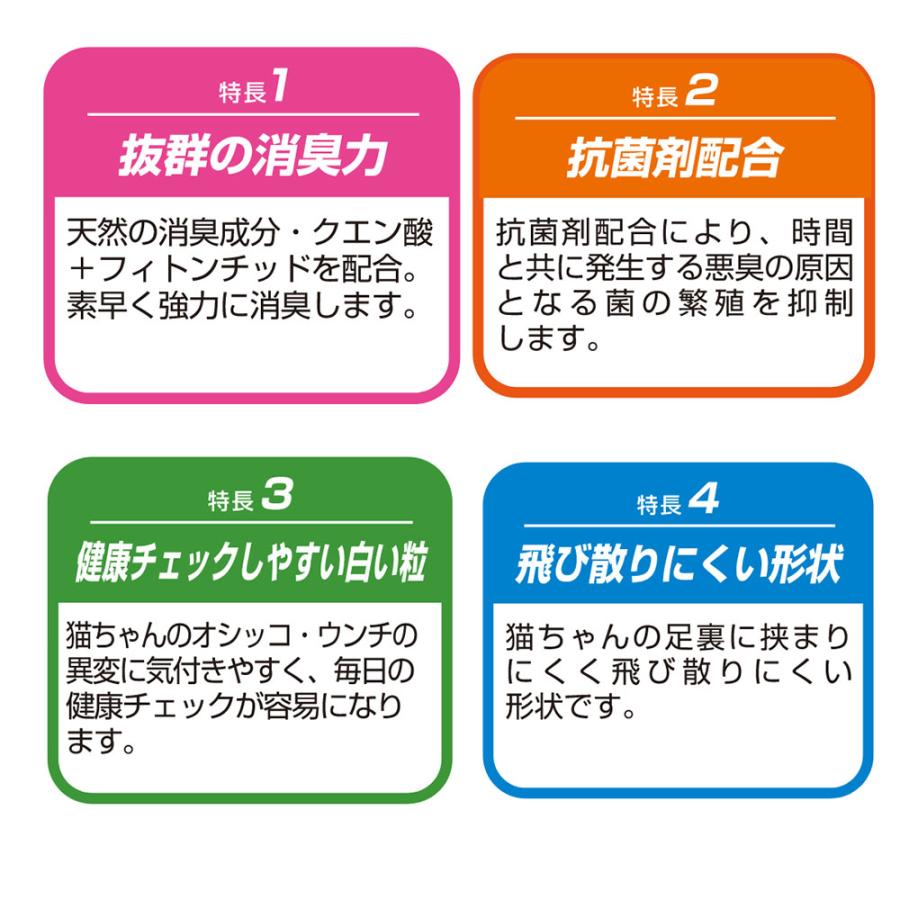 特長1

抜群の消臭力

天然の消臭成分・クエン酸＋フィトンチッドを配合。素早く強力に消臭します。

特長2

抗菌剤配合

抗菌剤配合により、時間と共に発生する悪臭の原因となる菌の繁殖を抑制します。

特長3

健康チェックしやすい白い粒

猫ちゃんのオシッコ・ウンチの異変に気付きやすく、毎日の健康チェックが容易になります。

特長4

飛び散りにくい形状

猫ちゃんの足裏に挟まりにくく飛び散りにくい形状です。