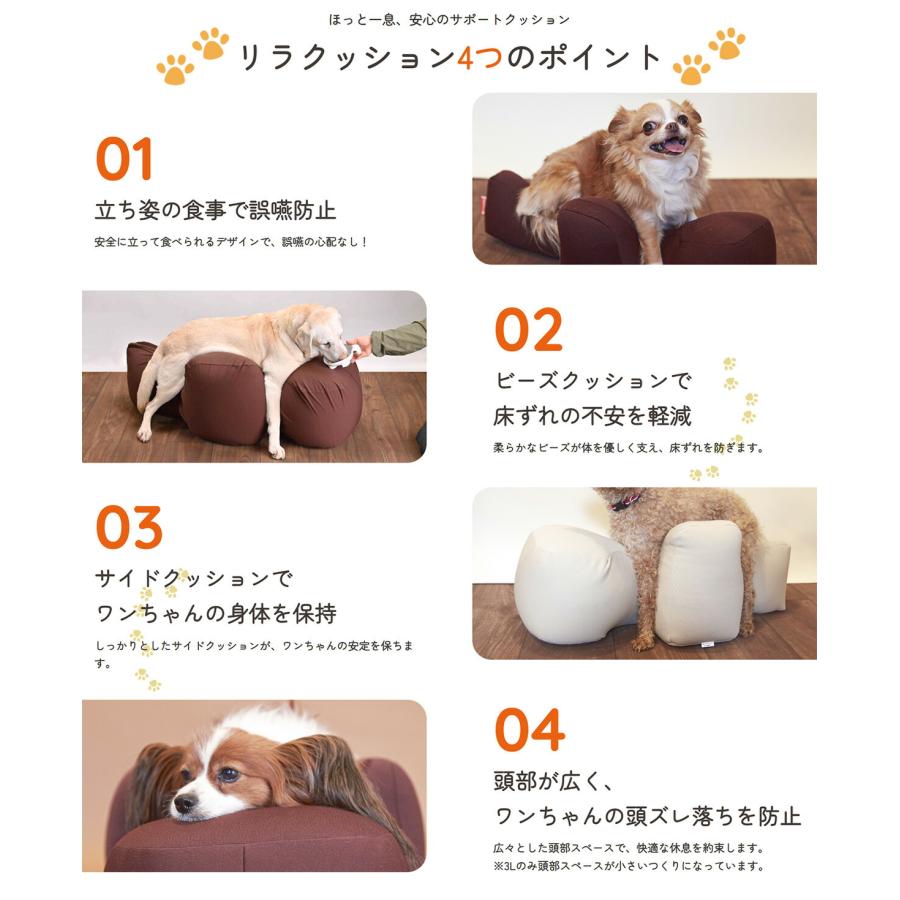 ほっと一息、安心のサポートクッション

リラクッション4つのポイント

01

立ち姿の食事で誤嚥防止

安全に立って食べられるデザインで、誤嚥の心配なし！

02

ビーズクッションで
床ずれの不安を軽減

柔らかなビーズが体を優しく支え、床ずれを防ぎます。

03

サイドクッションで
ワンちゃんの身体を保持

しっかりとしたサイドクッションが、ワンちゃんの安定を保ちます。

04

頭部が広く、
ワンちゃんの頭ズレ落ちを防止

広々とした頭部スペースで、快適な休息を約束します。
※3Lのみ頭部スペースが小さいつくりになっています。