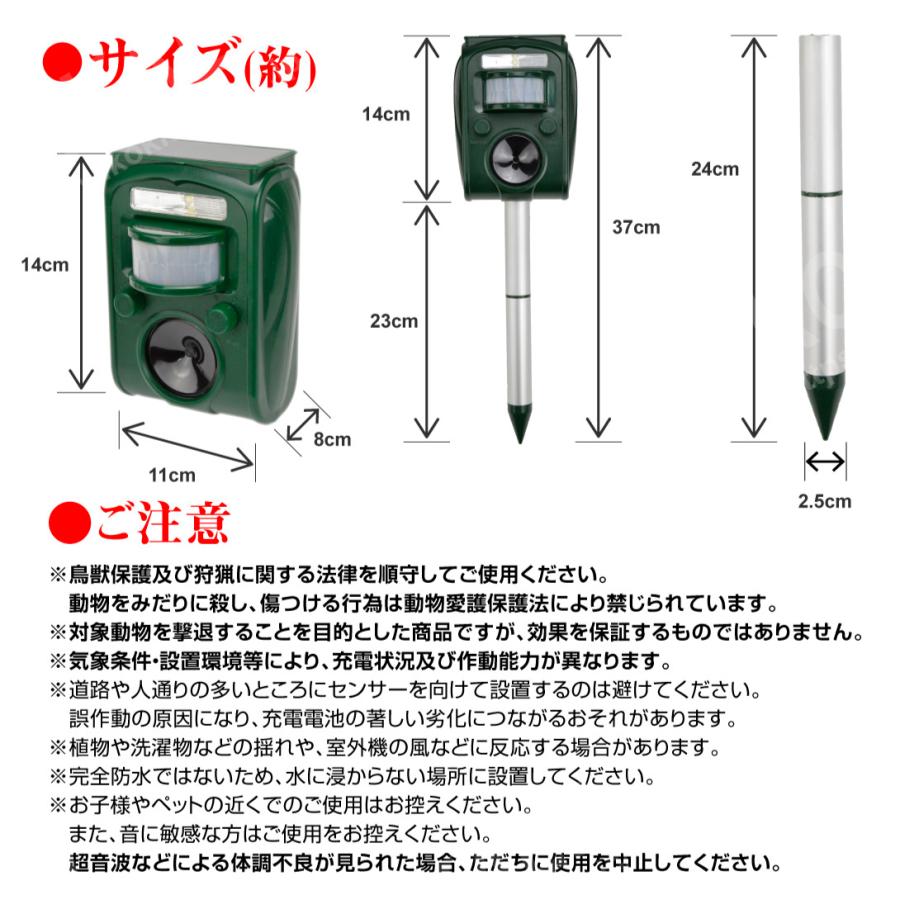 ●サイズ(約)

14cm

11cm

8cm

14cm

23cm

37cm

24cm

2.5cm

●ご注意

※鳥獣保護及び狩猟に関する法律を順守してご使用ください。
動物をみだりに殺し、傷つける行為は動物愛護保護法により禁じられています。
※対象動物を撃退することを目的とした商品ですが、効果を保証するものではありません。
※気象条件・設置環境等により、充電状況及び作動能力が異なります。
※道路や人通りの多いところにセンサーを向けて設置するのは避けてください。
誤作動の原因になり、充電電池の著しい劣化につながるおそれがあります。
※植物や洗濯物などの揺れや、室外機の風などに反応する場合があります。
※完全防水ではないため、水に浸からない場所に設置してください。
※お子様やペットの近くでのご使用はお控えください。
また、音に敏感な方はご使用をお控えください。
超音波などによる体調不良が見られた場合、ただちに使用を中止してください。