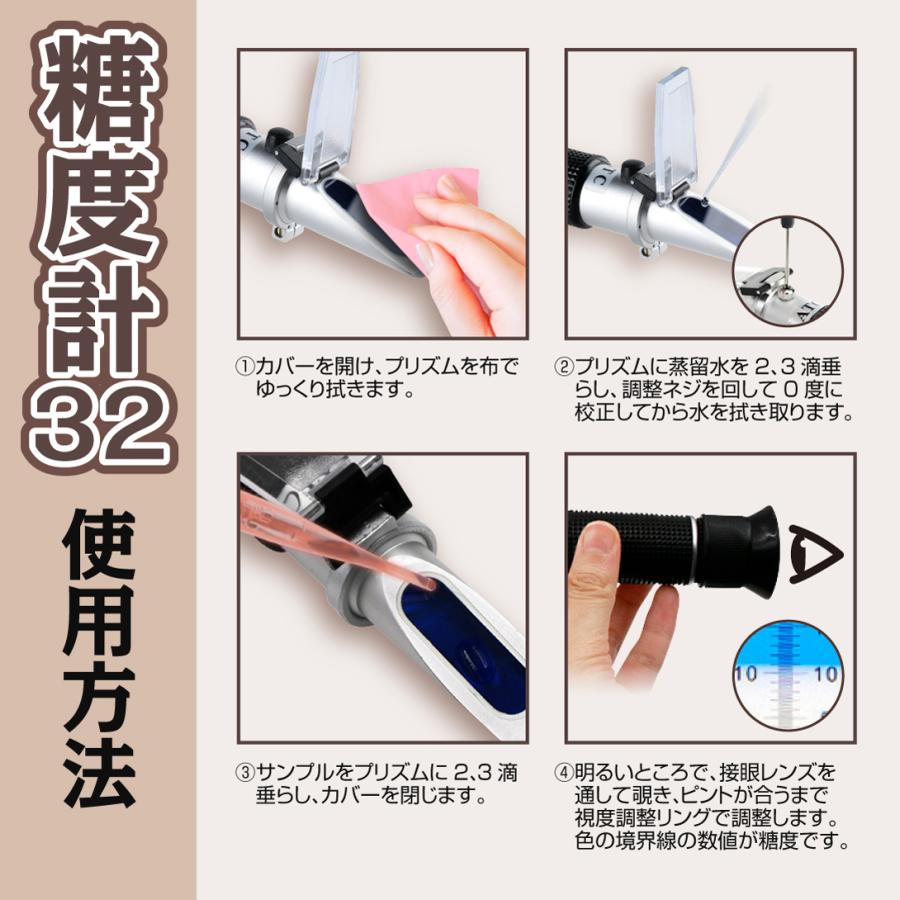 糖度計32

使用方法

①カバーを開け、プリズムを布でゆっくり拭きます。

②プリズムに蒸留水を 2、3 滴垂らし、調整ネジを回して 0 度に校正してから水を拭き取ります。

③サンプルをプリズムに 2、3 滴垂らし、カバーを閉じます。

10 10

④明るいところで、接眼レンズを通して覗き、ピントが合うまで視度調整リングで調整します。色の境界線の数値が糖度です。