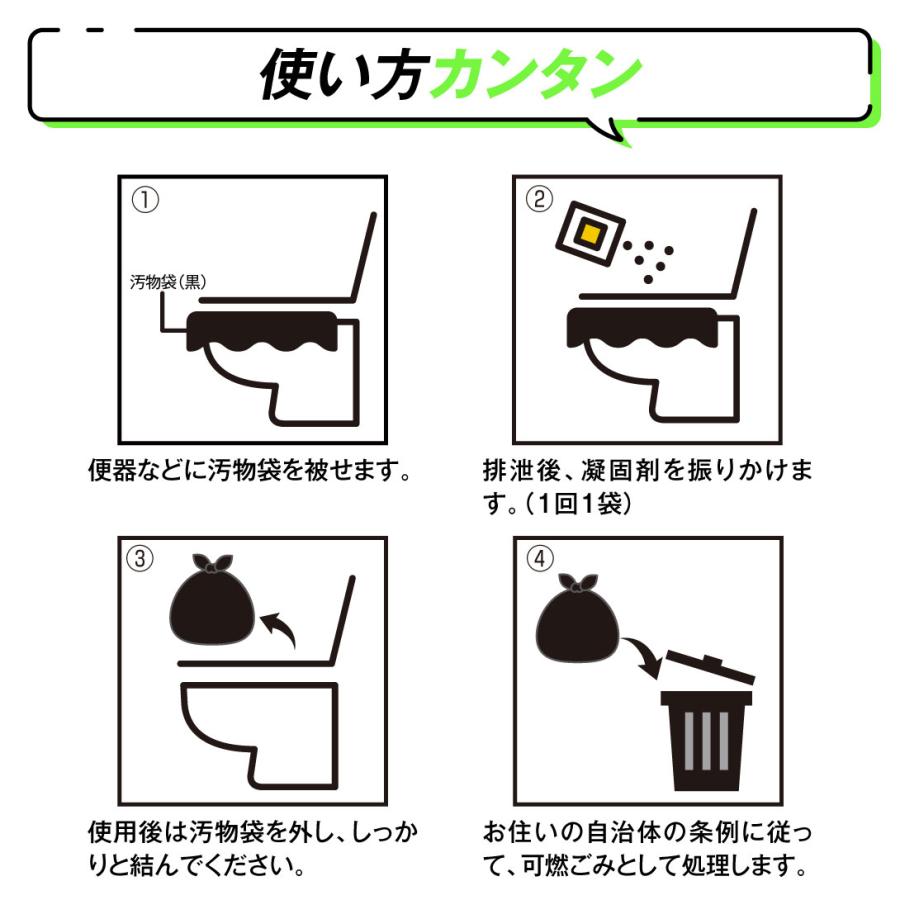 使い方カンタン

①

汚物袋（黒）

便器などに汚物袋を被せます。

②

排泄後、凝固剤を振りかけます。（1回1袋）

③

使用後は汚物袋を外し、しっかりと結んでください。

④

お住いの自治体の条例に従って、可燃ごみとして処理します。