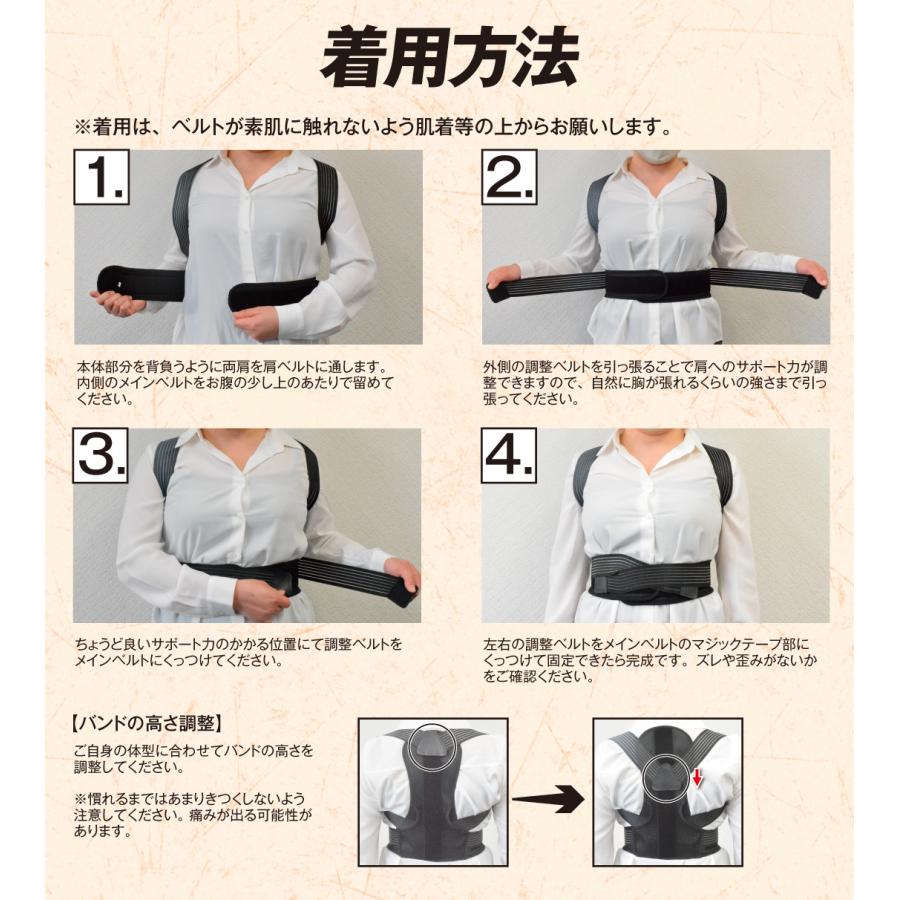 着用方法

※着用は、ベルトが素肌に触れないよう肌着等の上からお願いします。

1.

本体部分を背負うように両肩を肩ベルトに通します。内側のメインベルトをお腹の少し上のあたりで留めてください。

2.

外側の調整ベルトを引っ張ることで肩へのサポート力が調整できますので、自然に胸が張れるくらいの強さまで引っ張ってください。

3.

ちょうど良いサポート力のかかる位置にて調整ベルトをメインベルトにくっつけてください。

4.

左右の調整ベルトをメインベルトのマジックテープ部にくっつけて固定できたら完成です。ズレや歪みがないかをご確認ください。

【バンドの高さ調整】

ご自身の体型に合わせてバンドの高さを調整してください。

※慣れるまではあまりきつくしないよう注意してください。痛みが出る可能性があります。