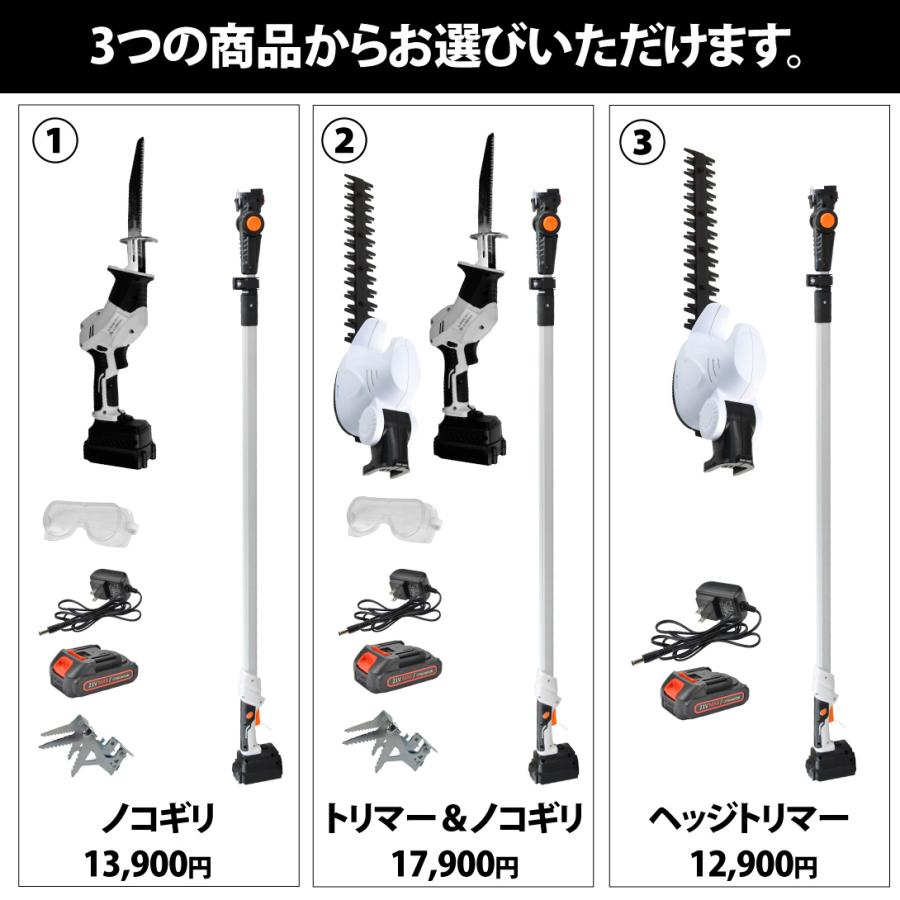 3つの商品からお選びいただけます。

①

ノコギリ
13,900円

②

トリマー＆ノコギリ
17,900円

③

ヘッジトリマー
12,900円