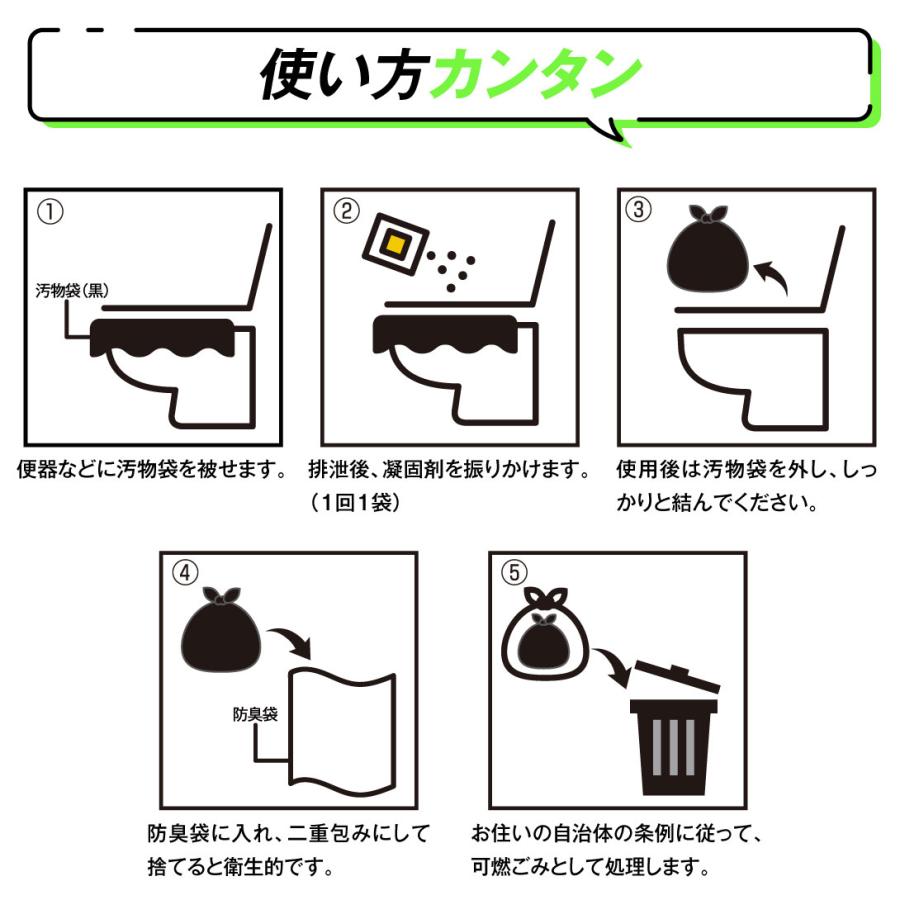 使い方カンタン

①
汚物袋(黒)
便器などに汚物袋を被せます。

②
排泄後、凝固剤を振りかけます。(1回1袋)

③
使用後は汚物袋を外し、しっかりと結んでください。

④
防臭袋
防臭袋に入れ、二重包みにして捨てると衛生的です。

⑤
お住いの自治体の条例に従って、可燃ごみとして処理します。