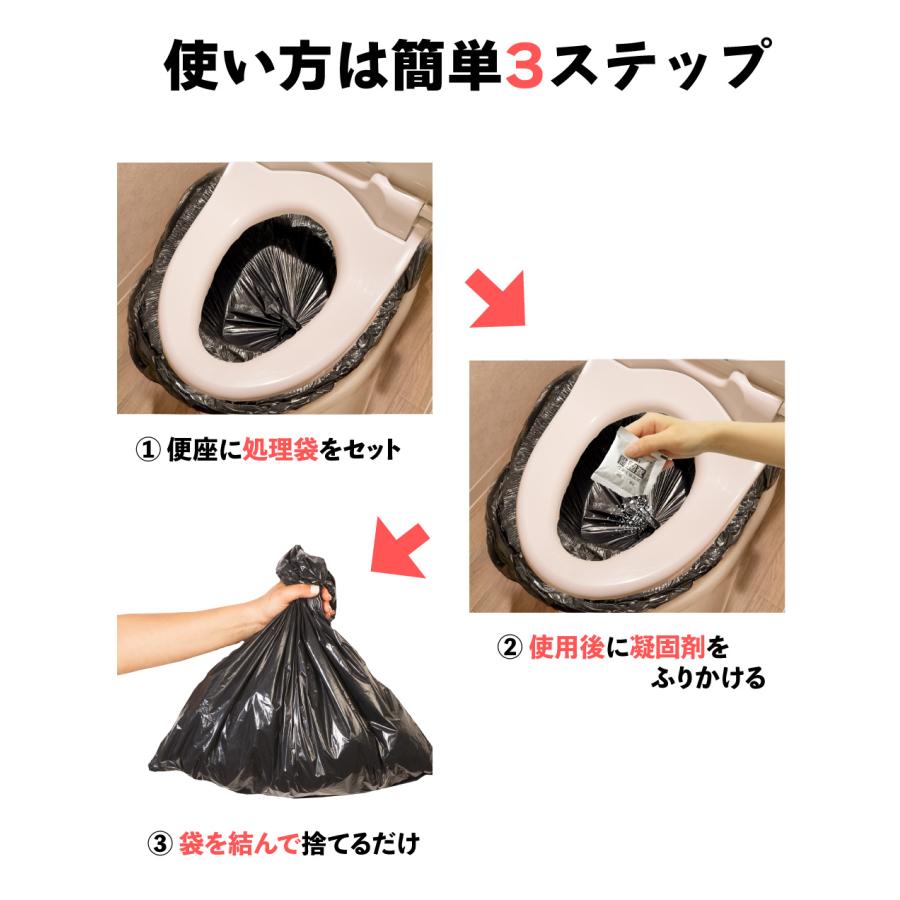 使い方は簡単3ステップ

① 便座に処理袋をセット

② 使用後に凝固剤をふりかける

③ 袋を結んで捨てるだけ