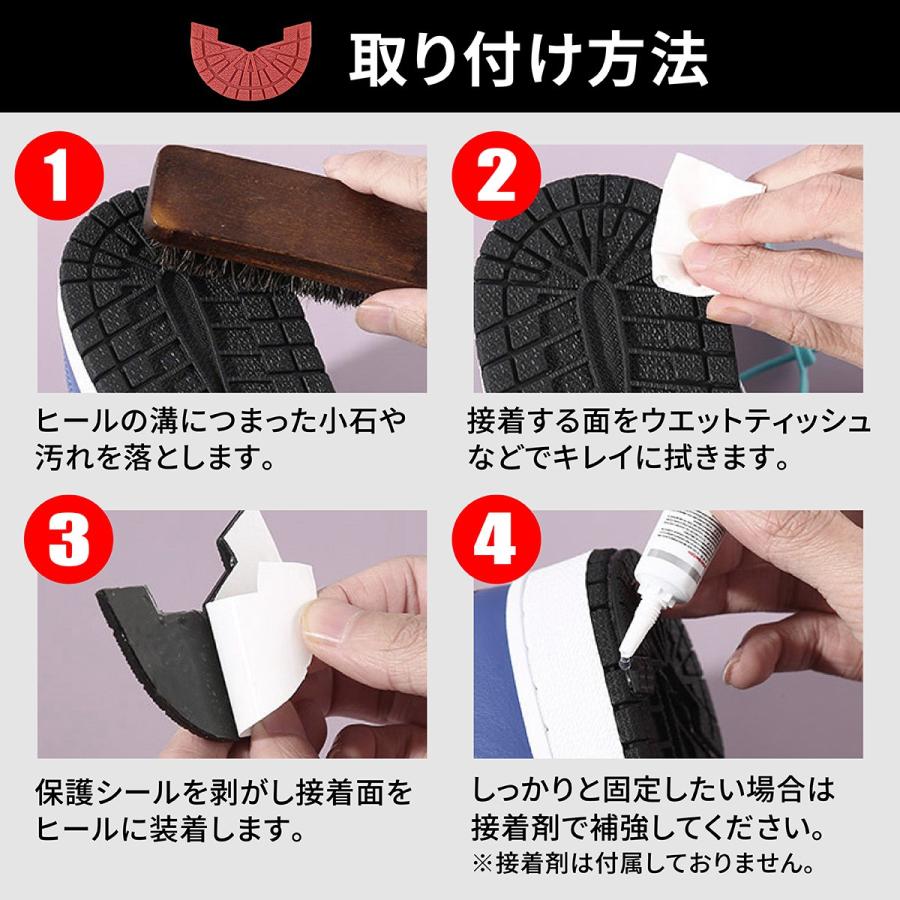 取り付け方法

1

ヒールの溝につまった小石や汚れを落とします。

2

接着する面をウエットティッシュなどでキレイに拭きます。

3

保護シールを剥がし接着面をヒールに装着します。

4

しっかりと固定したい場合は接着剤で補強してください。
※接着剤は付属しておりません。