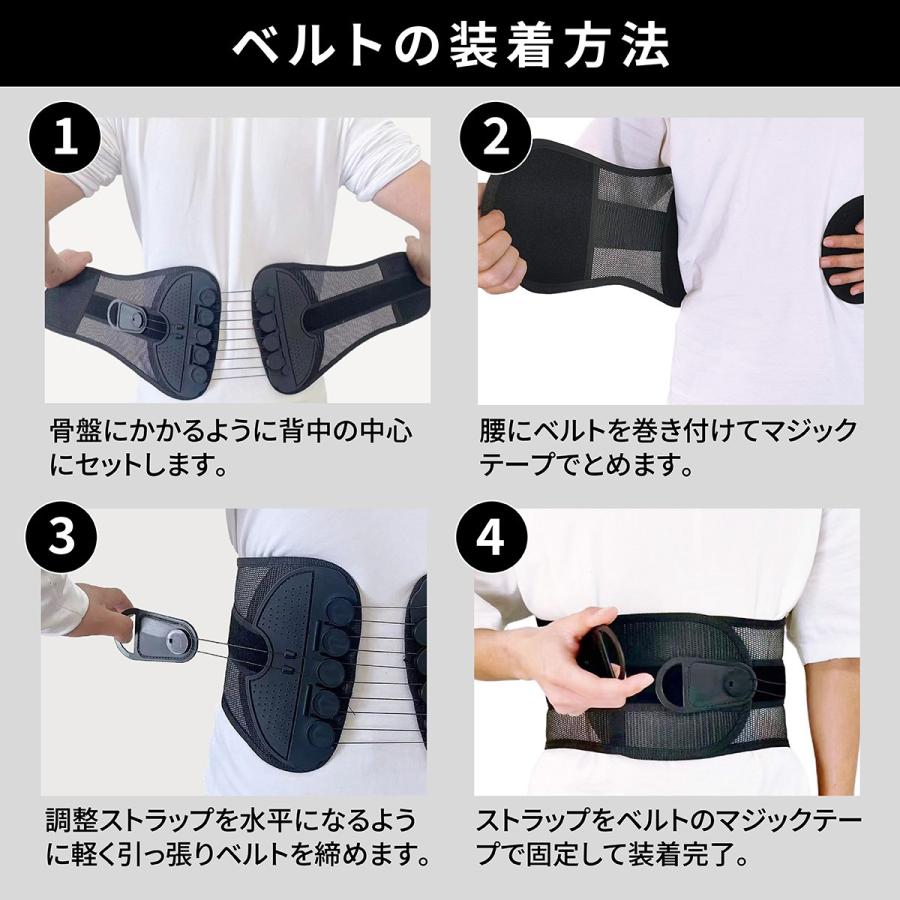 ベルトの装着方法

1

骨盤にかかるように背中の中心にセットします。

2

腰にベルトを巻き付けてマジックテープでとめます。

3

調整ストラップを水平になるように軽く引っ張りベルトを締めます。

4

ストラップをベルトのマジックテープで固定して装着完了。