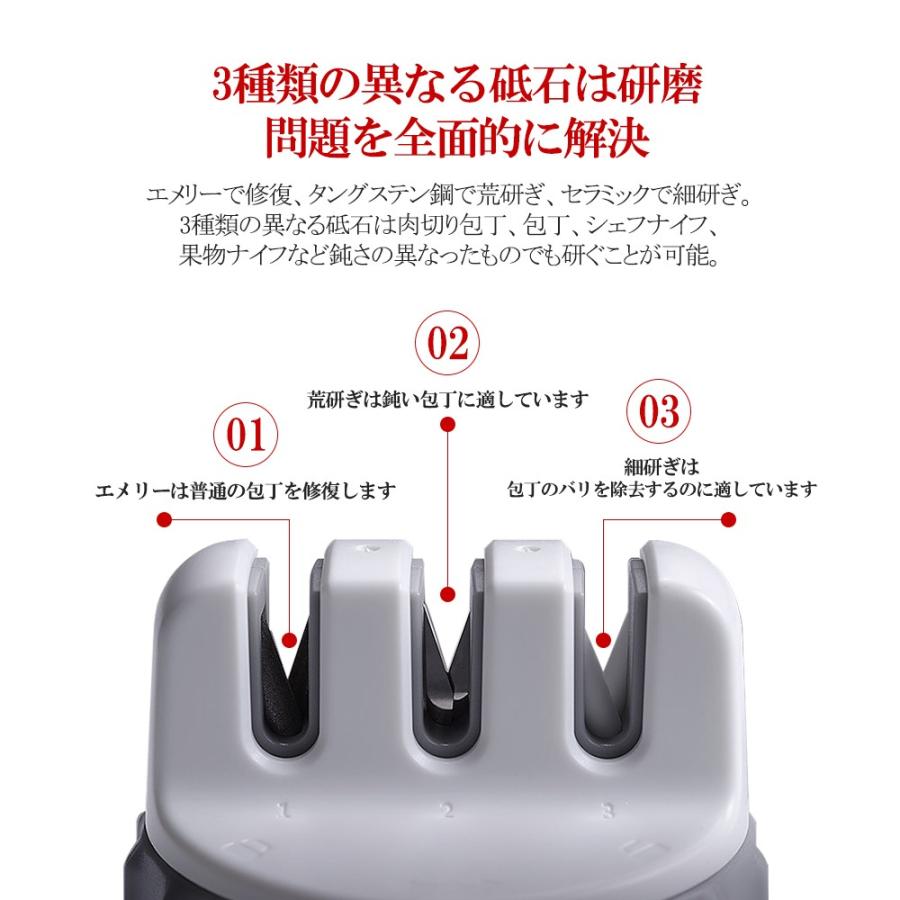 3種類の異なる砥石は研磨問題を全面的に解決

エメリーで修復、タングステン鋼で荒研ぎ、セラミックで細研ぎ。3種類の異なる砥石は肉切り包丁、包丁、シェフナイフ、果物ナイフなど鈍さの異なったものでも研ぐことが可能。

02
荒研ぎは鈍い包丁に適しています

01
エメリーは普通の包丁を修復します

03
細研ぎは
包丁のバリを除去するのに適しています

1
2
3