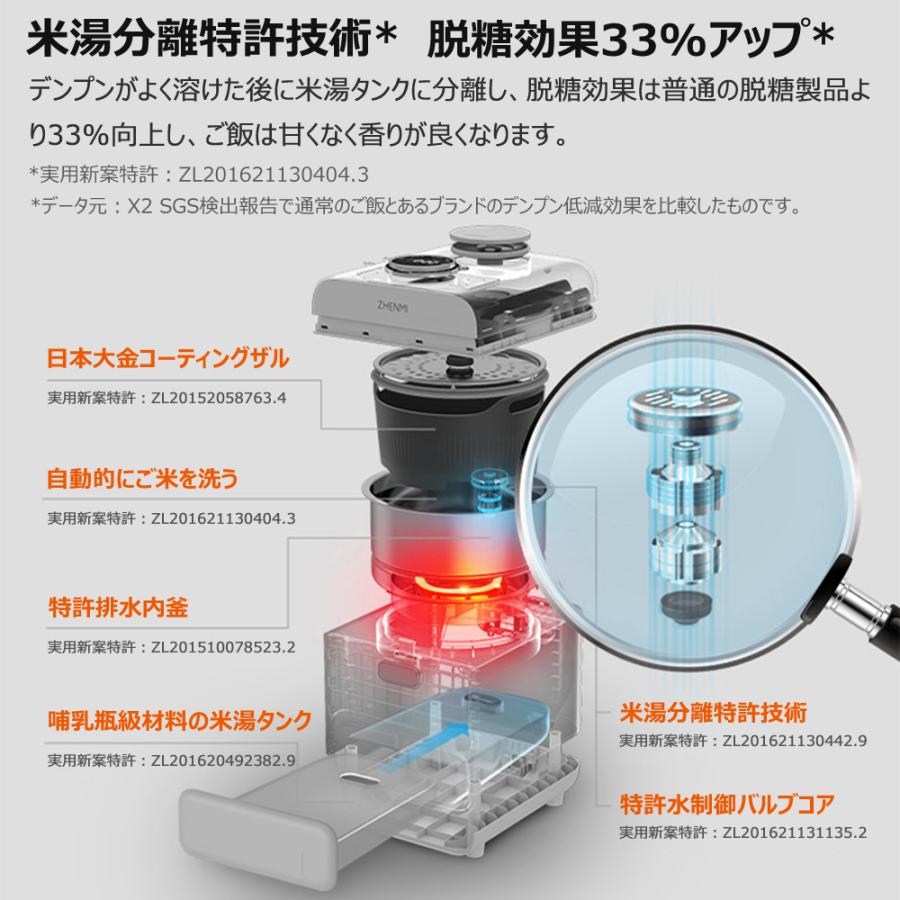 米湯分離特許技術*　脱糖効果33%アップ*

デンプンがよく溶けた後に米湯タンクに分離し、脱糖効果は普通の脱糖製品より33%向上し、ご飯は甘くなく香りが良くなります。

*実用新案特許：ZL201621130404.3
*データ元：X2 SGS検出報告で通常のご飯とあるブランドのデンプン低減効果を比較したものです。

ZHENMI

日本大金コーティングザル
実用新案特許：ZL20152058763.4

自動的にご米を洗う
実用新案特許：ZL201621130404.3

特許排水内釜
実用新案特許：ZL201510078523.2

哺乳瓶級材料の米湯タンク
実用新案特許：ZL201620492382.9

米湯分離特許技術
実用新案特許：ZL201621130442.9

特許水制御バルブコア
実用新案特許：ZL201621131135.2