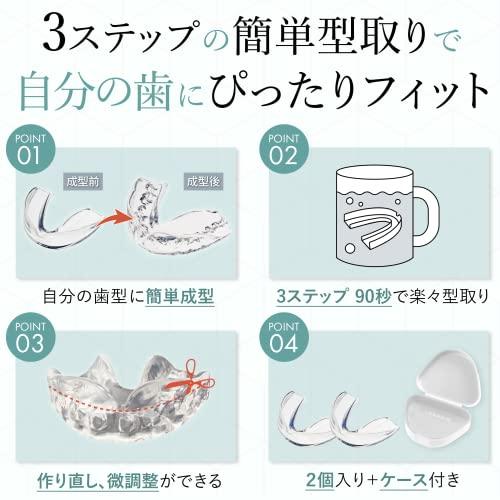 3ステップの簡単型取りで
自分の歯にぴったりフィット

POINT
01

成型前

成型後

自分の歯型に簡単成型

POINT
02

3ステップ 90秒で楽々型取り

POINT
03

作り直し、微調整ができる

POINT
04

2個入り+ケース付き