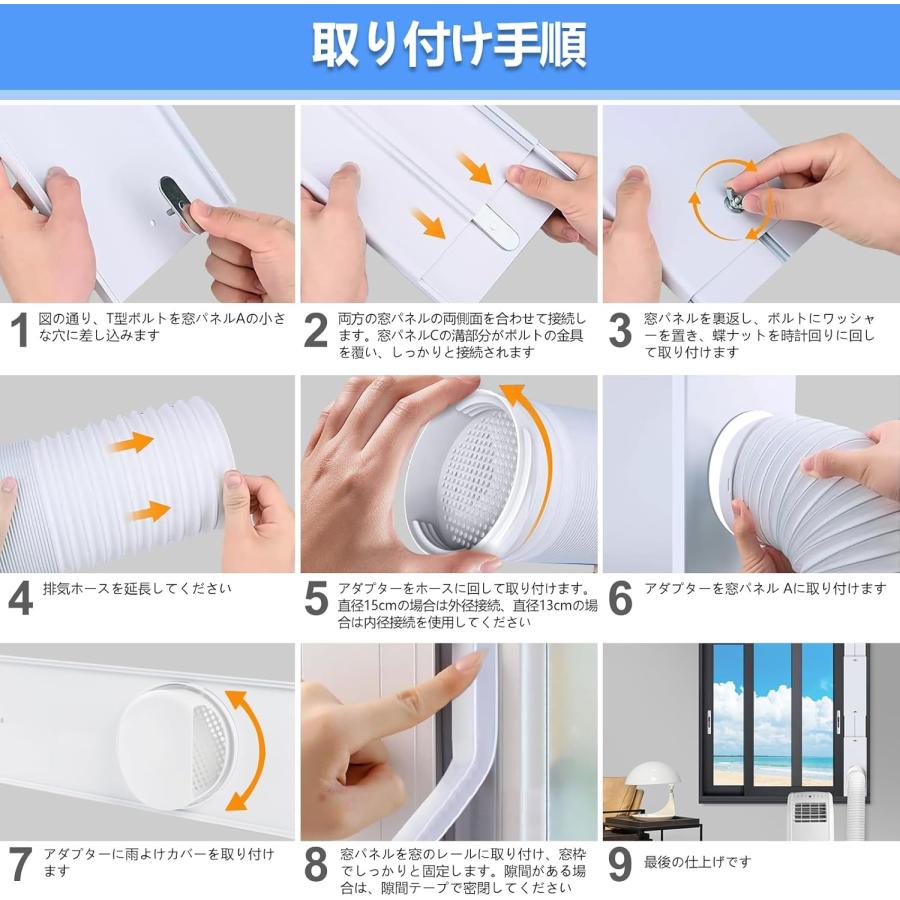 取り付け手順

1 図の通り、T型ボルトを窓パネルAの小さな穴に差し込みます

2 両方の窓パネルの両側面を合わせて接続します。窓パネルCの溝部分がボルトの金具を覆い、しっかりと接続されます

3 窓パネルを裏返し、ボルトにワッシャーを置き、蝶ナットを時計回りに回して取り付けます

4 排気ホースを延長してください

5 アダプターをホースに回して取り付けます。直径15cmの場合は外径接続、直径13cmの場合は内径接続を使用してください

6 アダプターを窓パネル Aに取り付けます

7 アダプターに雨よけカバーを取り付けます

8 窓パネルを窓のレールに取り付け、窓枠でしっかりと固定します。隙間がある場合は、隙間テープで密閉してください

9 最後の仕上げです