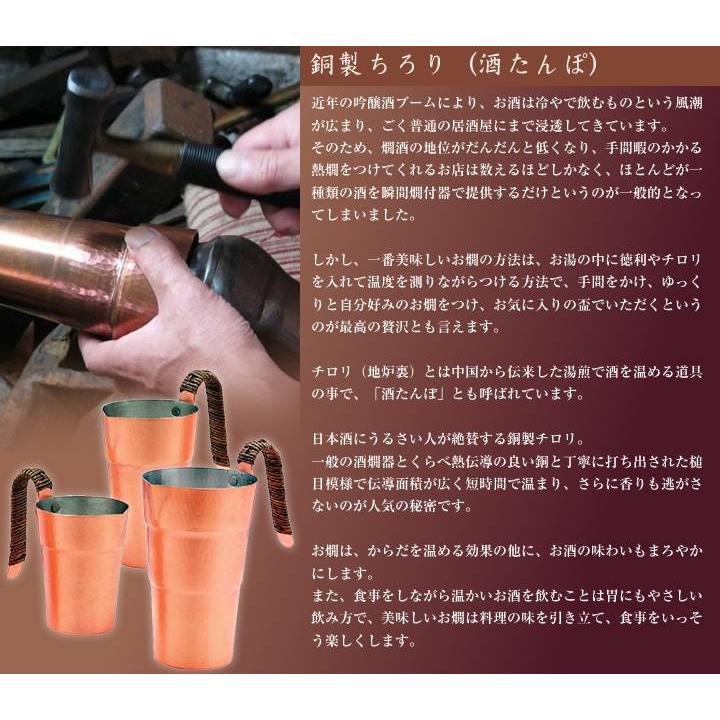 銅製ちろり（酒たんぽ）

近年の吟醸酒ブームにより、お酒は冷やで飲むものという風潮が広まり、ごく普通の居酒屋にまで浸透してきています。
そのため、燗酒の地位がだんだんと低くなり、手間暇のかかる熱燗をつけてくれるお店は数えるほどしかなく、ほとんどが一種類の酒を瞬間燗付器で提供するだけというのが一般的となってしまいました。

しかし、一番美味しいお燗の方法は、お湯の中に徳利やチロリを入れて温度を測りながらつける方法で、手間をかけ、ゆっくりと自分好みのお燗をつけ、お気に入りの盃でいただくというのが最高の贅沢とも言えます。

チロリ（地炉裏）とは中国から伝来した湯煎で酒を温める道具の事で、「酒たんぽ」とも呼ばれています。

日本酒にうるさい人が絶賛する銅製チロリ。
一般の酒燗器とくらべ熱伝導の良い銅と丁寧に打ち出された槌目模様で伝導面積が広く短時間で温まり、さらに香りも逃がさないのが人気の秘密です。

お燗は、からだを温める効果の他に、お酒の味わいもまろやかにします。
また、食事をしながら温かいお酒を飲むことは胃にもやさしい飲み方で、美味しいお燗は料理の味を引き立て、食事をいっそう楽しくします。