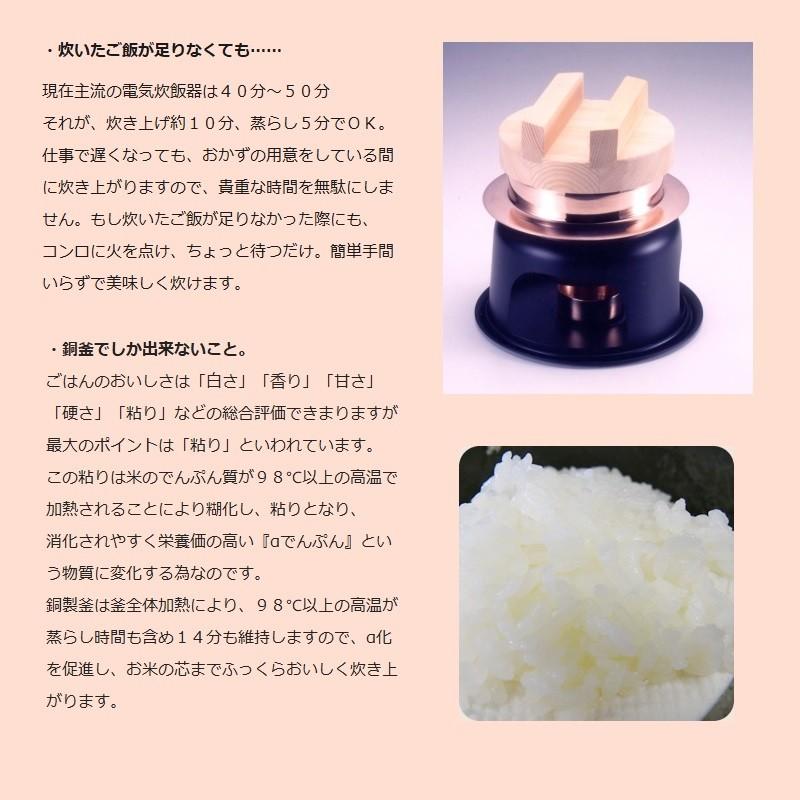 ・炊いたご飯が足りなくても……

現在主流の電気炊飯器は４０分～５０分
それが、炊き上げ約１０分、蒸らし５分でＯＫ。仕事で遅くなっても、おかずの用意をしている間に炊き上がりますので、貴重な時間を無駄にしません。もし炊いたご飯が足りなかった際にも、コンロに火を点け、ちょっと待つだけ。簡単手間いらずで美味しく炊けます。

・銅釜でしか出来ないこと。
ごはんのおいしさは「白さ」「香り」「甘さ」「硬さ」「粘り」などの総合評価できまりますが最大のポイントは「粘り」といわれています。
この粘りは米のでんぷん質が９８℃以上の高温で加熱されることにより糊化し、粘りとなり、消化されやすく栄養価の高い『αでんぷん』という物質に変化する為なのです。
銅製釜は釜全体加熱により、９８℃以上の高温が蒸らし時間も含め１４分も維持しますので、α化を促進し、お米の芯までふっくらおいしく炊き上がります。