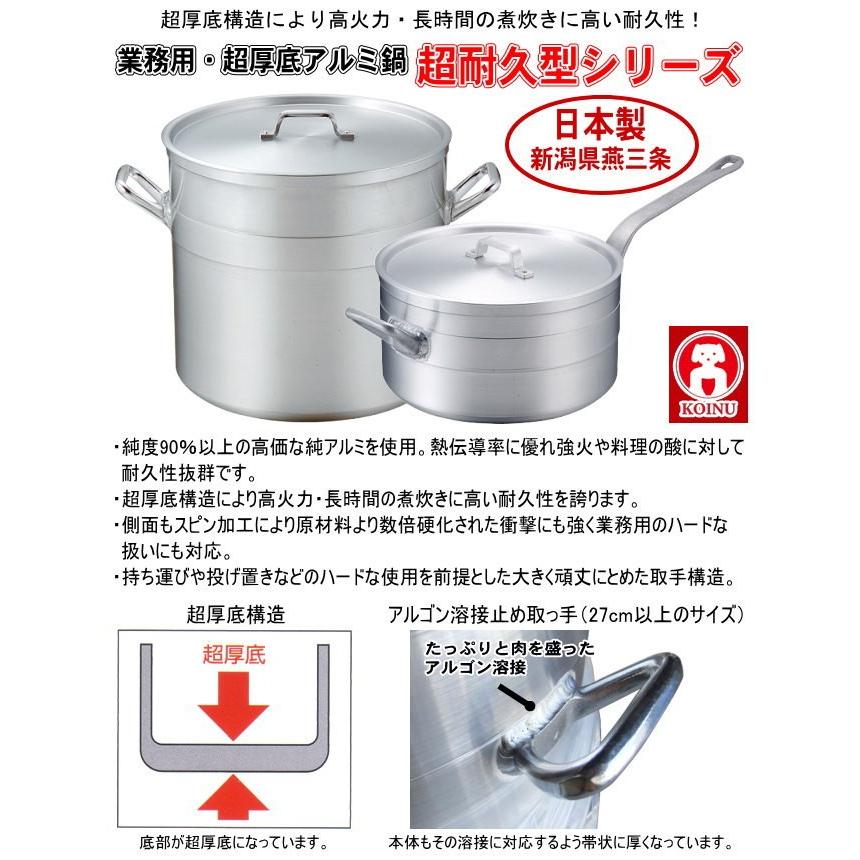 超厚底構造により高火力・長時間の煮炊きに高い耐久性！

業務用・超厚底アルミ鍋 超耐久型シリーズ

日本製
新潟県燕三条

KOINU

・純度90%以上の高価な純アルミを使用。熱伝導率に優れ強火や料理の酸に対して耐久性抜群です。
・超厚底構造により高火力・長時間の煮炊きに高い耐久性を誇ります。
・側面もスピン加工により原材料より数倍硬化された衝撃にも強く業務用のハードな扱いにも対応。
・持ち運びや投げ置きなどのハードな使用を前提とした大きく頑丈にとめた取手構造。

超厚底構造

超厚底

底部が超厚底になっています。

アルゴン溶接止め取っ手（27cm以上のサイズ）

たっぷりと肉を盛ったアルゴン溶接

本体もその溶接に対応するよう帯状に厚くなっています。