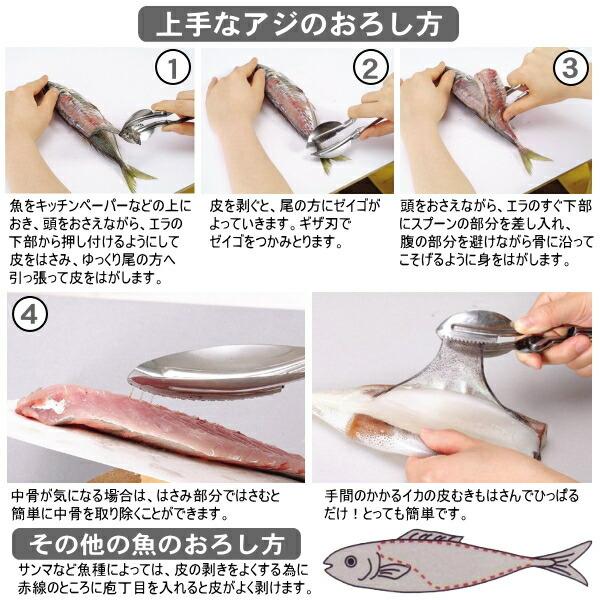 上手なアジのおろし方

①

魚をキッチンペーパーなどの上におき、頭をおさえながら、エラの下部から押し付けるようにして皮をはさみ、ゆっくり尾の方へ引っ張って皮をはがします。

②

皮を剥ぐと、尾の方にゼイゴがよっていきます。ギザ刃でゼイゴをつかみとります。

③

頭をおさえながら、エラのすぐ下部にスプーンの部分を差し入れ、腹の部分を避けながら骨に沿ってこそげるように身をはがします。

④

中骨が気になる場合は、はさみ部分ではさむと簡単に中骨を取り除くことができます。

手間のかかるイカの皮むきもはさんでひっぱるだけ！とっても簡単です。

その他の魚のおろし方

サンマなど魚種によっては、皮の剥きをよくする為に赤線のところに庖丁目を入れると皮がよく剥けます。