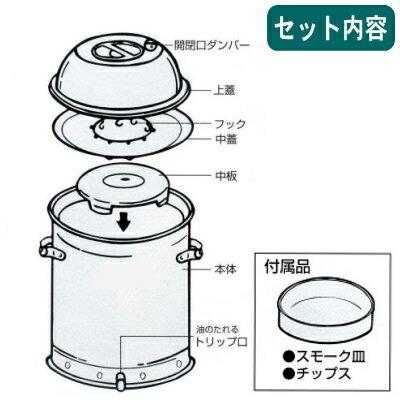 セット内容

開閉口ダンパー

上蓋

フック

中蓋

中板

本体

油のたれる
トリップ口

付属品

●スモーク皿
●チップス