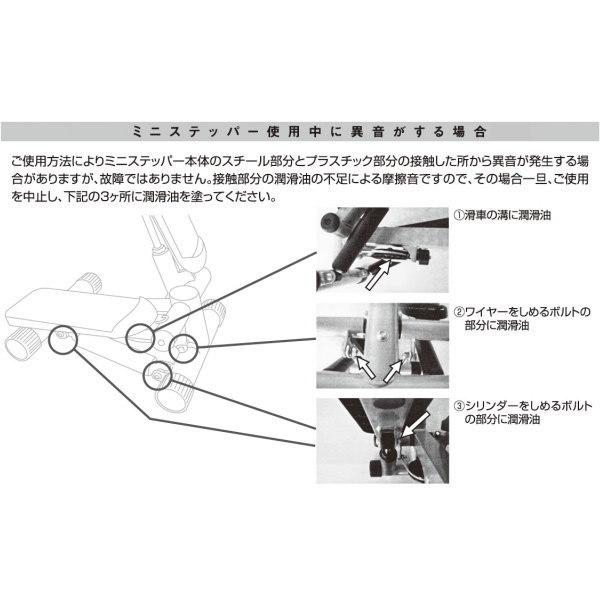 ミニステッパー使用中に異音がする場合

ご使用方法によりミニステッパー本体のスチール部分とプラスチック部分の接触した所から異音が発生する場合がありますが、故障ではありません。接触部分の潤滑油の不足による摩擦音ですので、その場合一旦、ご使用を中止し、下記の3ヶ所に潤滑油を塗ってください。

①滑車の溝に潤滑油

②ワイヤーをしめるボルトの部分に潤滑油

③シリンダーをしめるボルトの部分に潤滑油