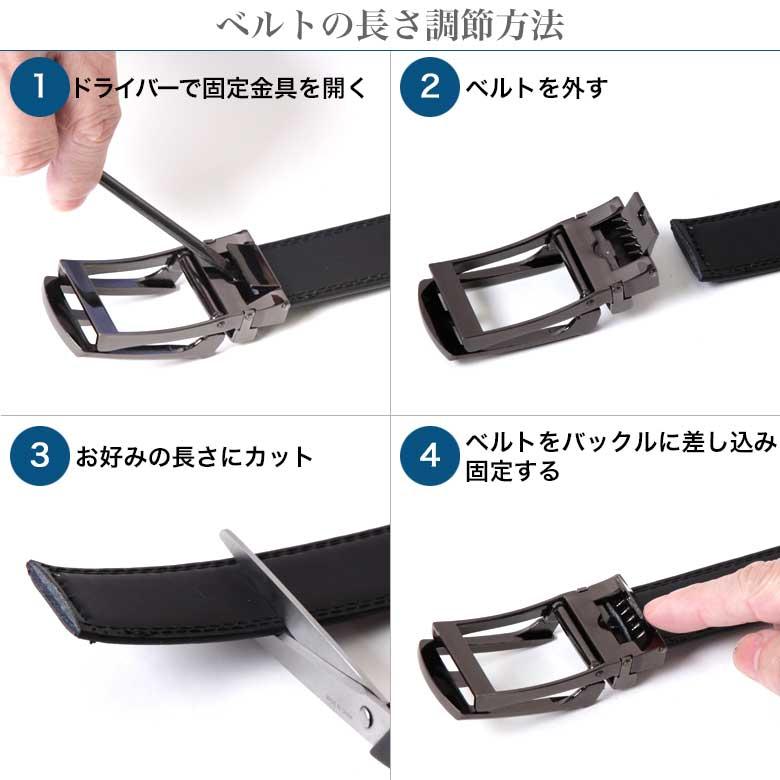 ベルトの長さ調節方法

1 ドライバーで固定金具を開く

2 ベルトを外す

3 お好みの長さにカット

4 ベルトをバックルに差し込み固定する